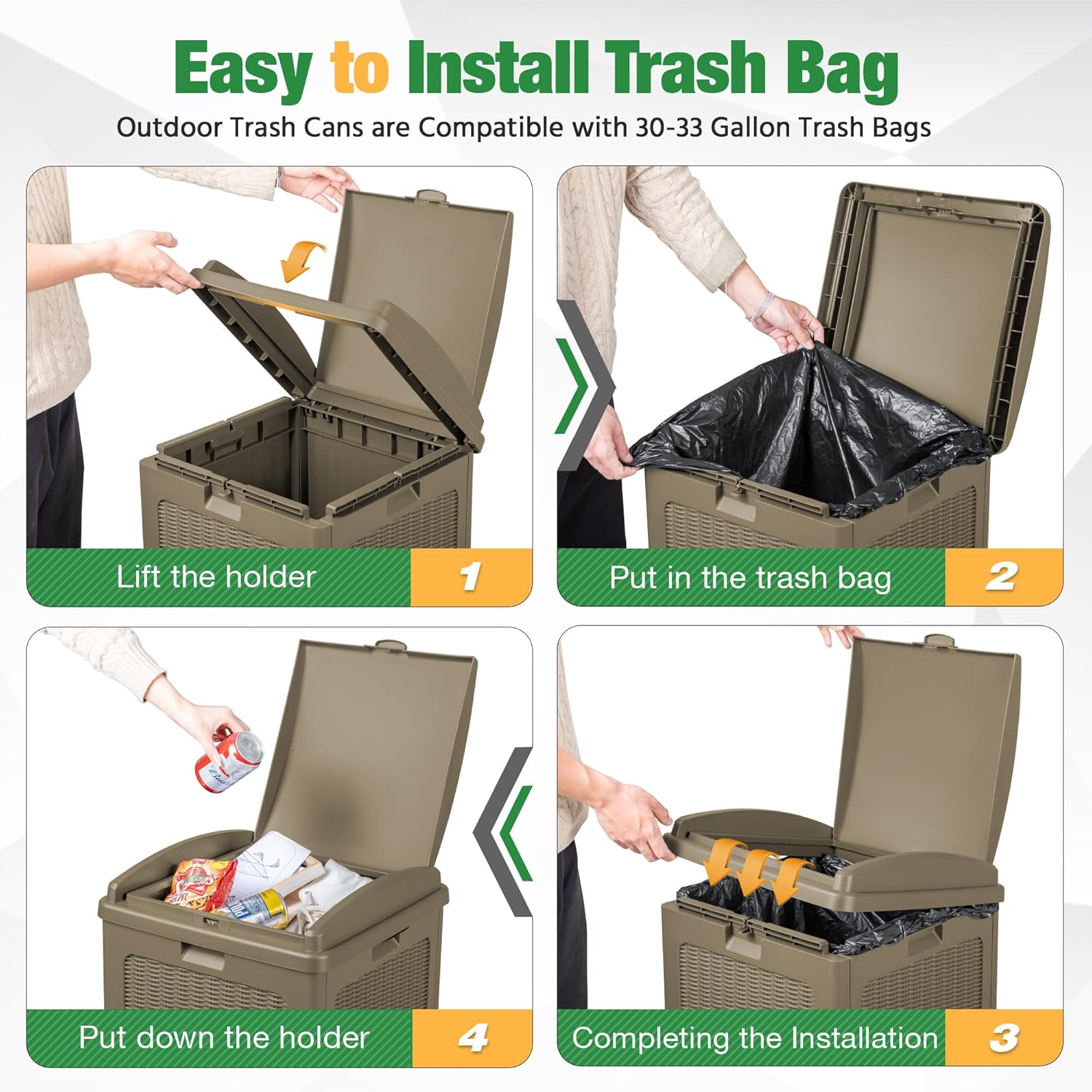 Easy to Install Trash Bag

Outdoor Trash Cans are Compatible with 30-33 Gallon Trash Bags

Lift the holder 1

Put in the trash bag 2

Put down the holder 4

Completing the Installation 3