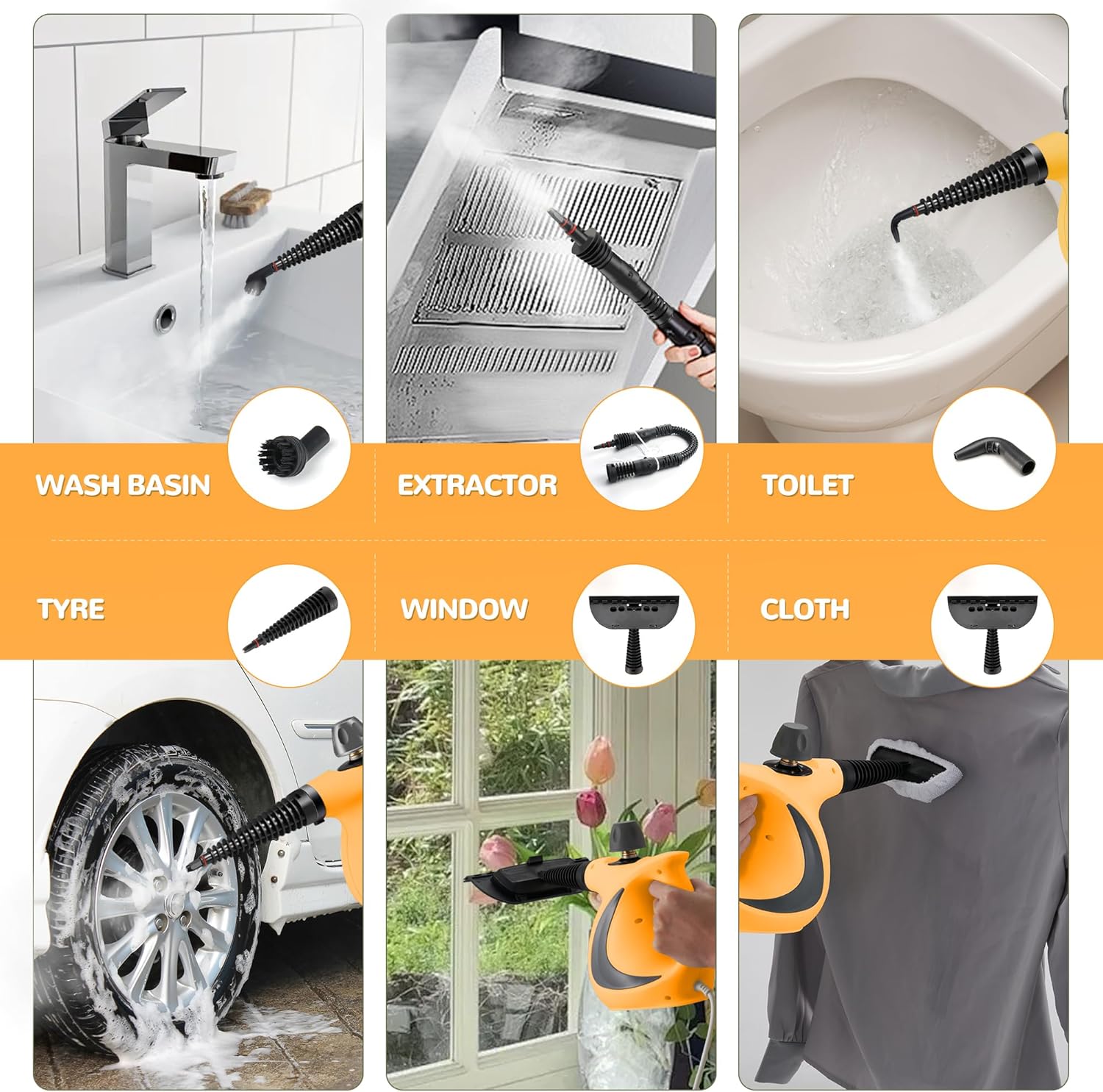 WASH BASIN

EXTRACTOR

TOILET

TYRE

WINDOW

CLOTH