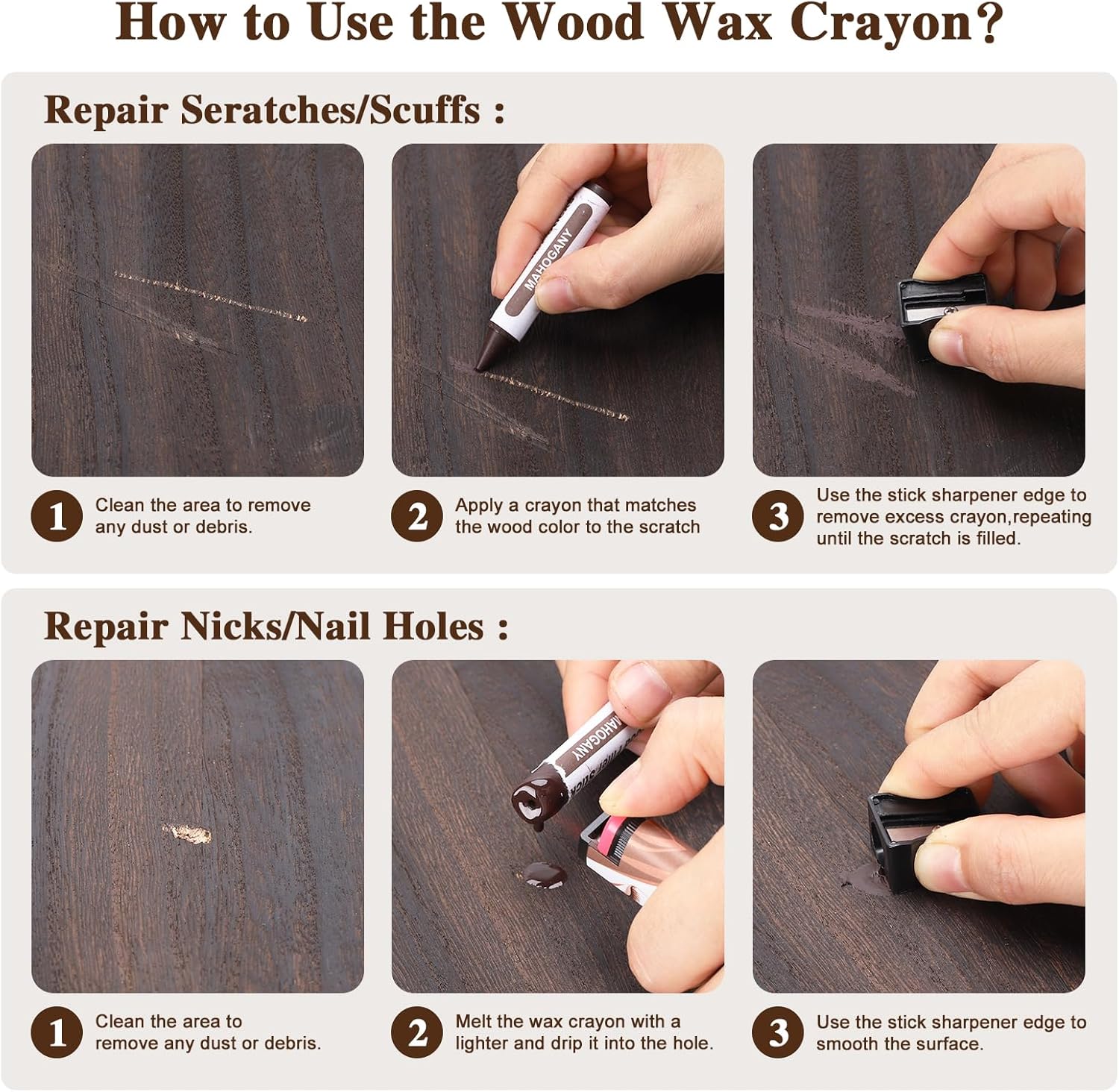 How to Use the Wood Wax Crayon?

Repair Seratches/Scuffs :

MAHOGANY

1 Clean the area to remove any dust or debris.

2 Apply a crayon that matches the wood color to the scratch

3 Use the stick sharpener edge to remove excess crayon,repeating until the scratch is filled.

Repair Nicks/Nail Holes :

MAHOGANY

1 Clean the area to remove any dust or debris.

2 Melt the wax crayon with a lighter and drip it into the hole.

3 Use the stick sharpener edge to smooth the surface.