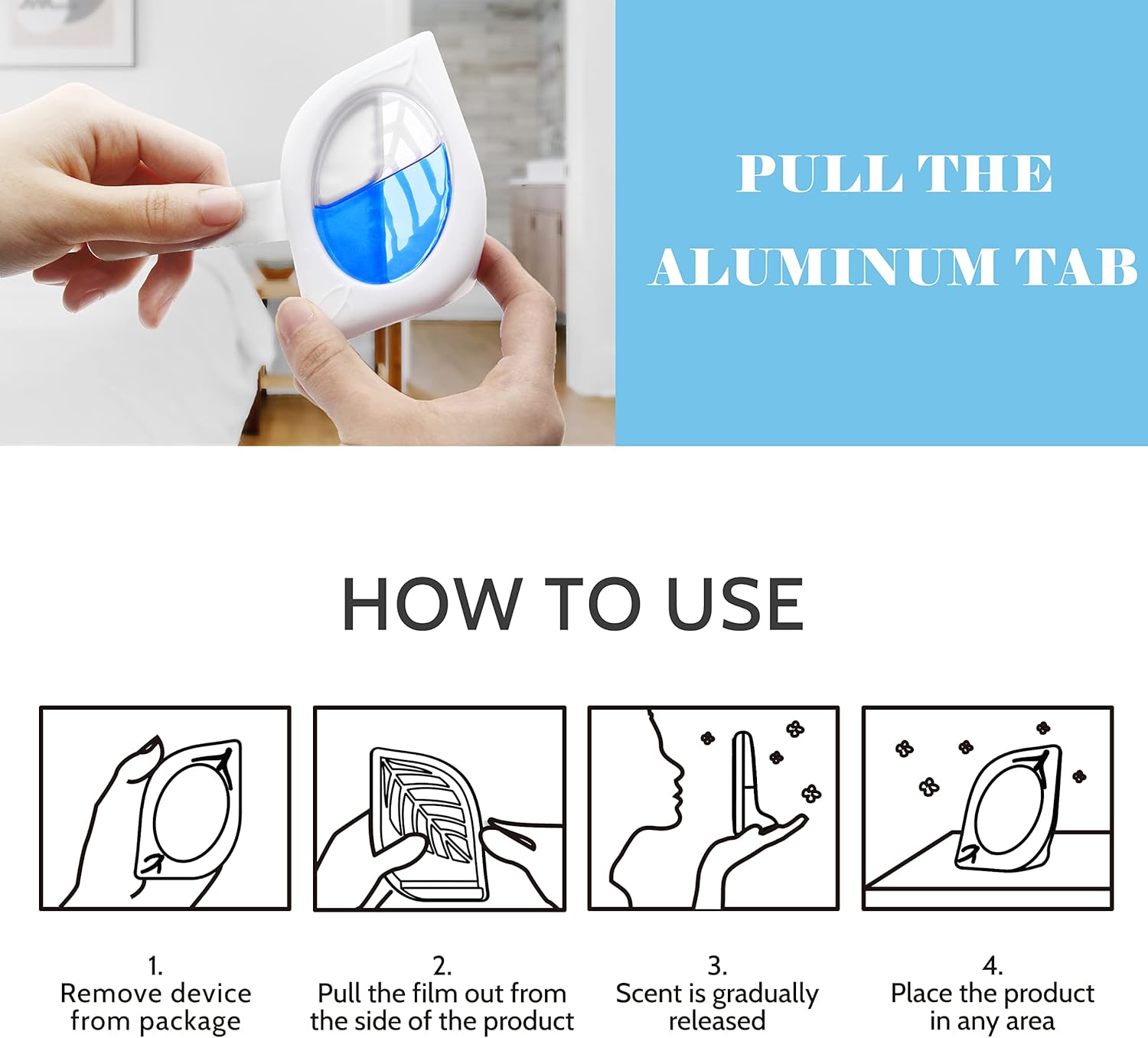 PULL THE ALUMINUM TAB

HOW TO USE

1.
Remove device from package

2.
Pull the film out from the side of the product

3.
Scent is gradually released

4.
Place the product in any area