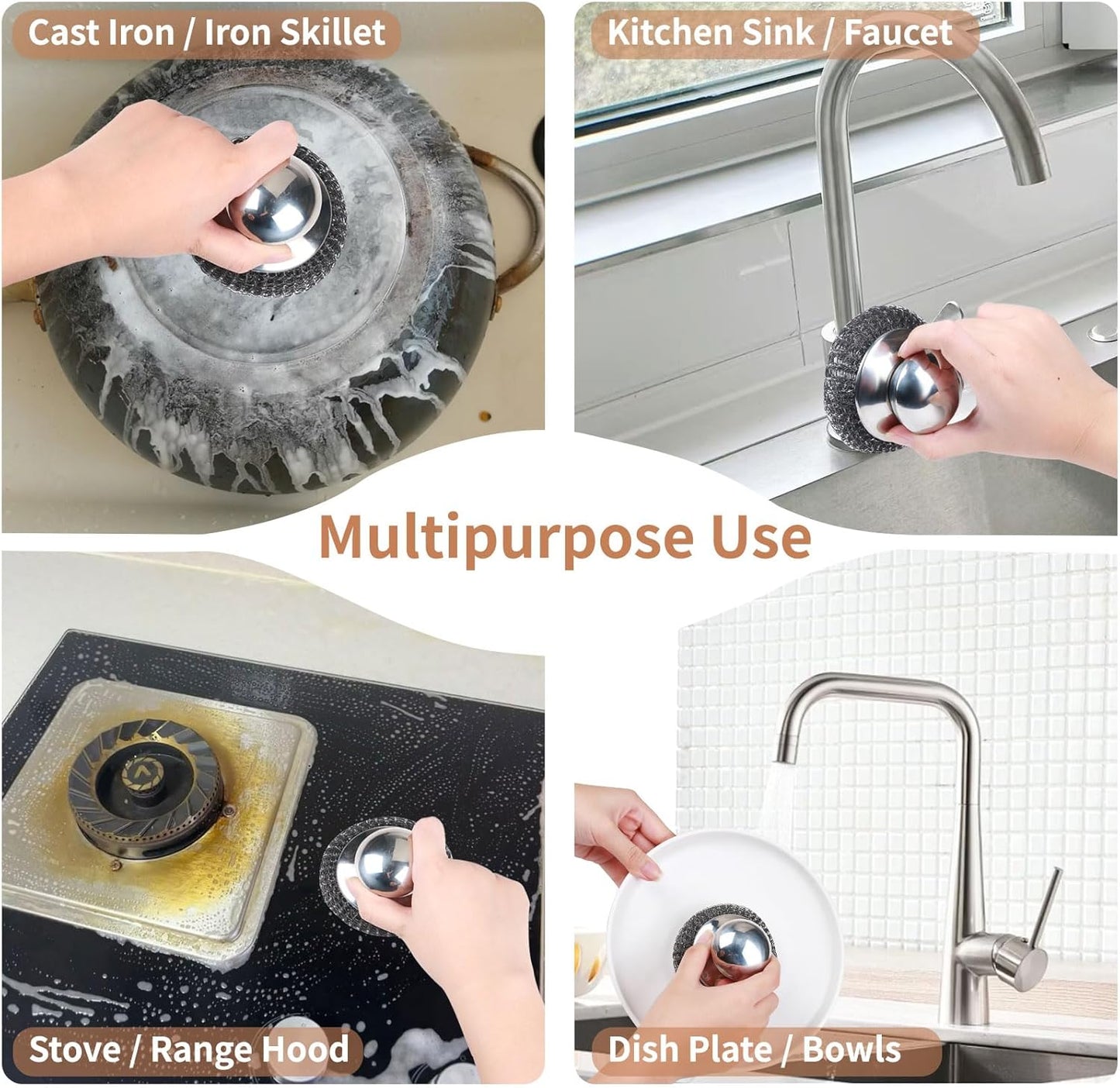 Cast Iron / Iron Skillet

Kitchen Sink / Faucet

Multipurpose Use

Stove / Range Hood

Dish Plate / Bowls