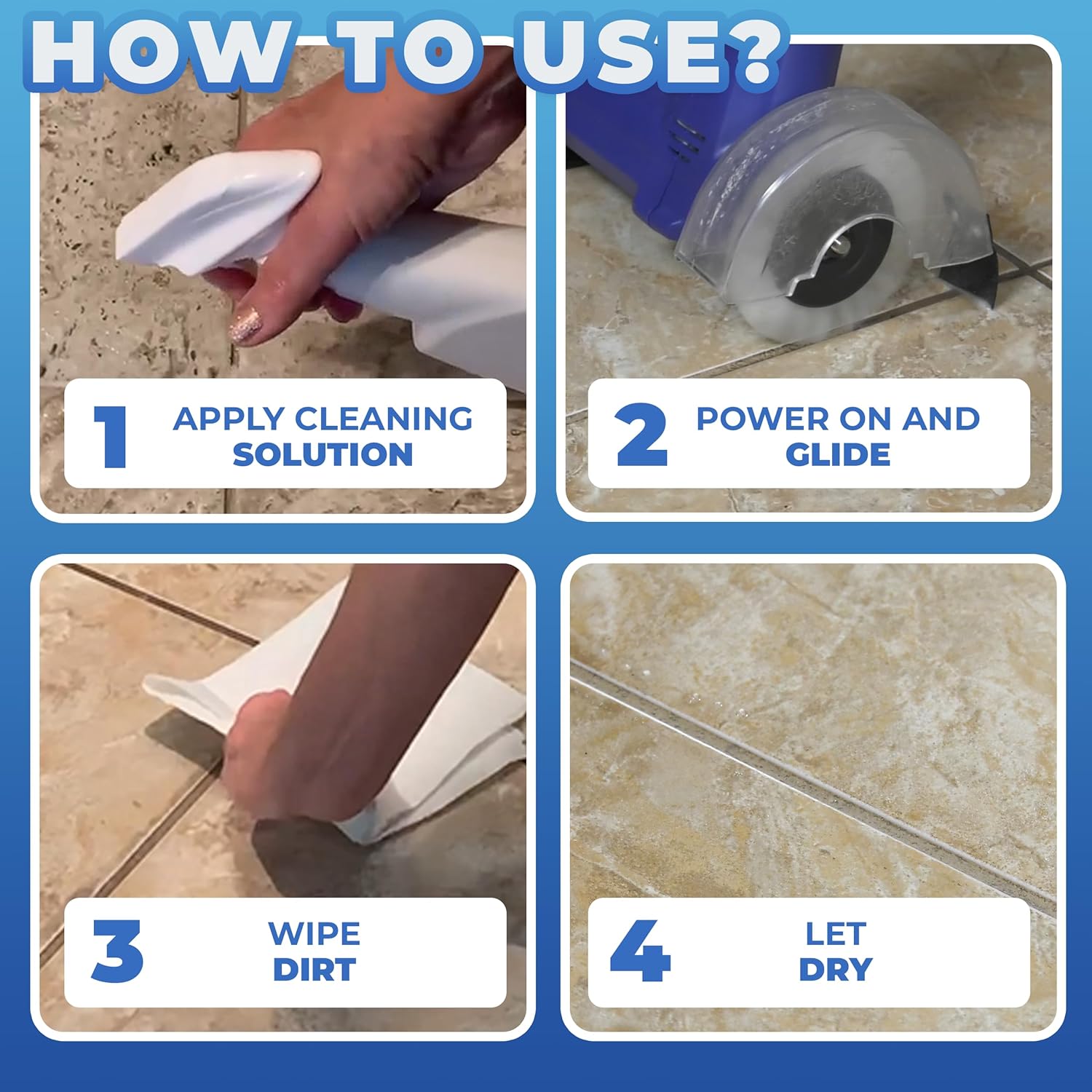 HOW TO USE?

1 APPLY CLEANING SOLUTION

2 POWER ON AND GLIDE

3 WIPE DIRT

4 LET DRY