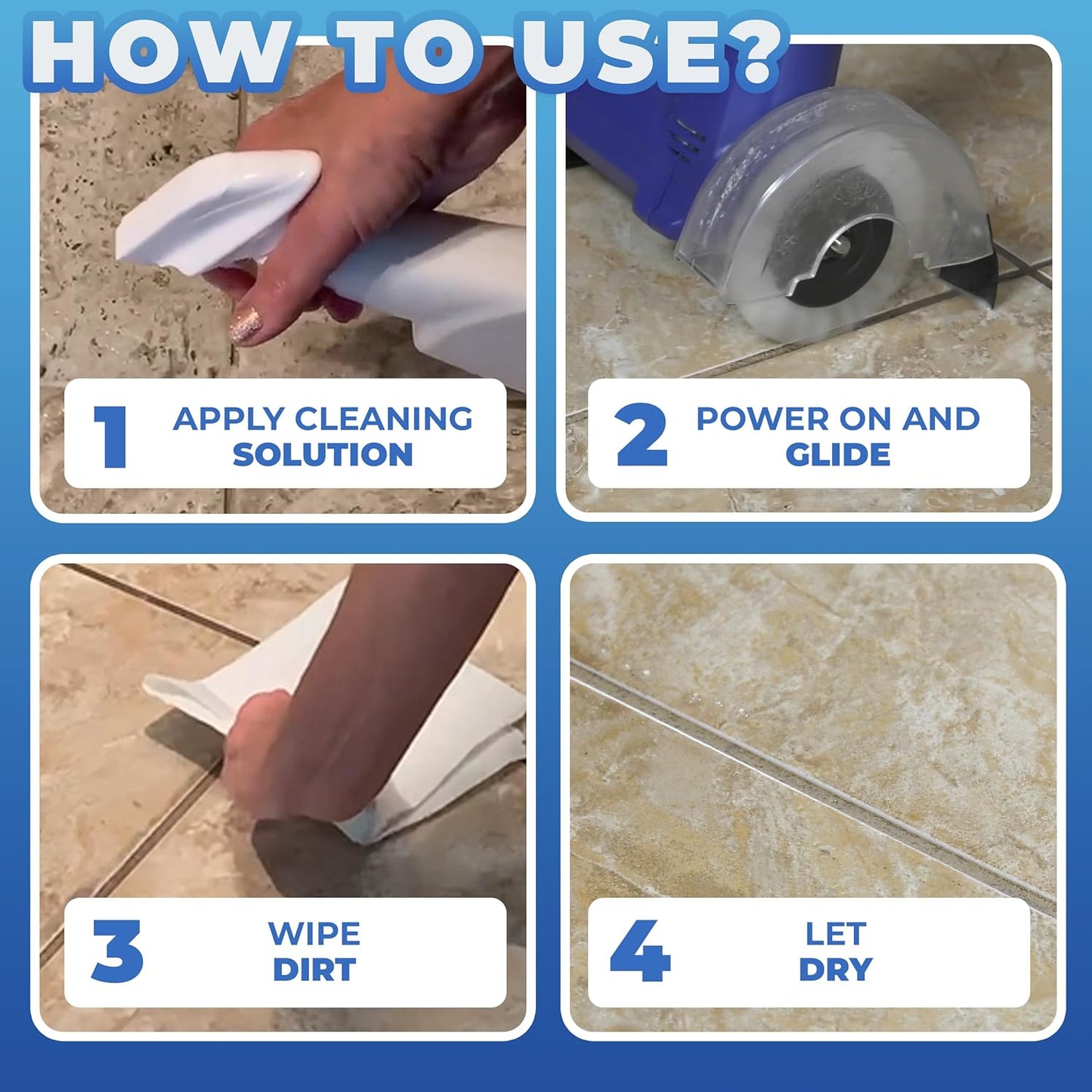 HOW TO USE?

1 APPLY CLEANING SOLUTION

2 POWER ON AND GLIDE

3 WIPE DIRT

4 LET DRY