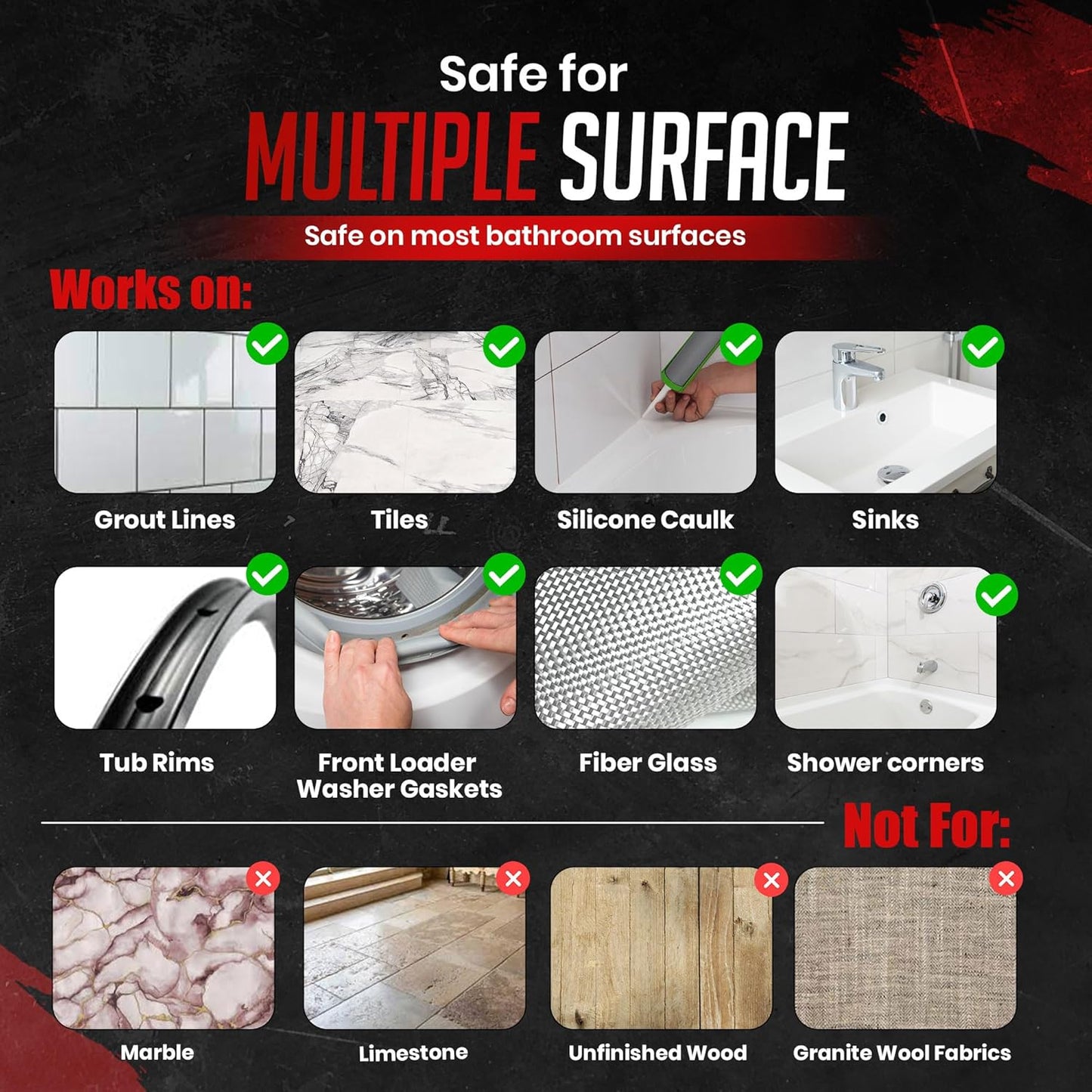 Safe for
MULTIPLE SURFACE
Safe on most bathroom surfaces

Works on:

Grout Lines

Tiles

Silicone Caulk

Sinks

Tub Rims

Front Loader Washer Gaskets

Fiber Glass

Shower corners

Not For:

Marble

Limestone

Unfinished Wood

Granite Wool Fabrics