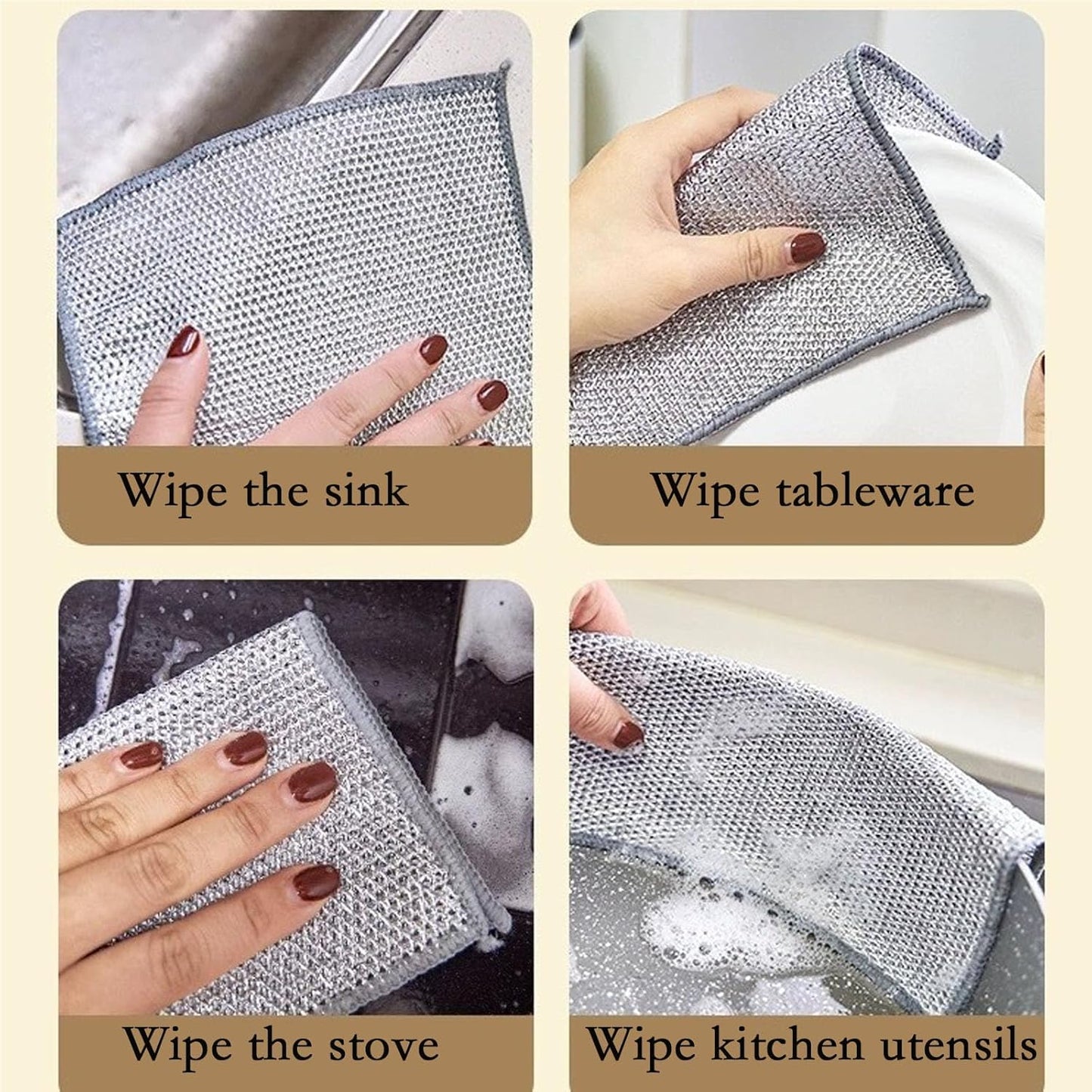 Wipe the sink

Wipe tableware

Wipe the stove

Wipe kitchen utensils