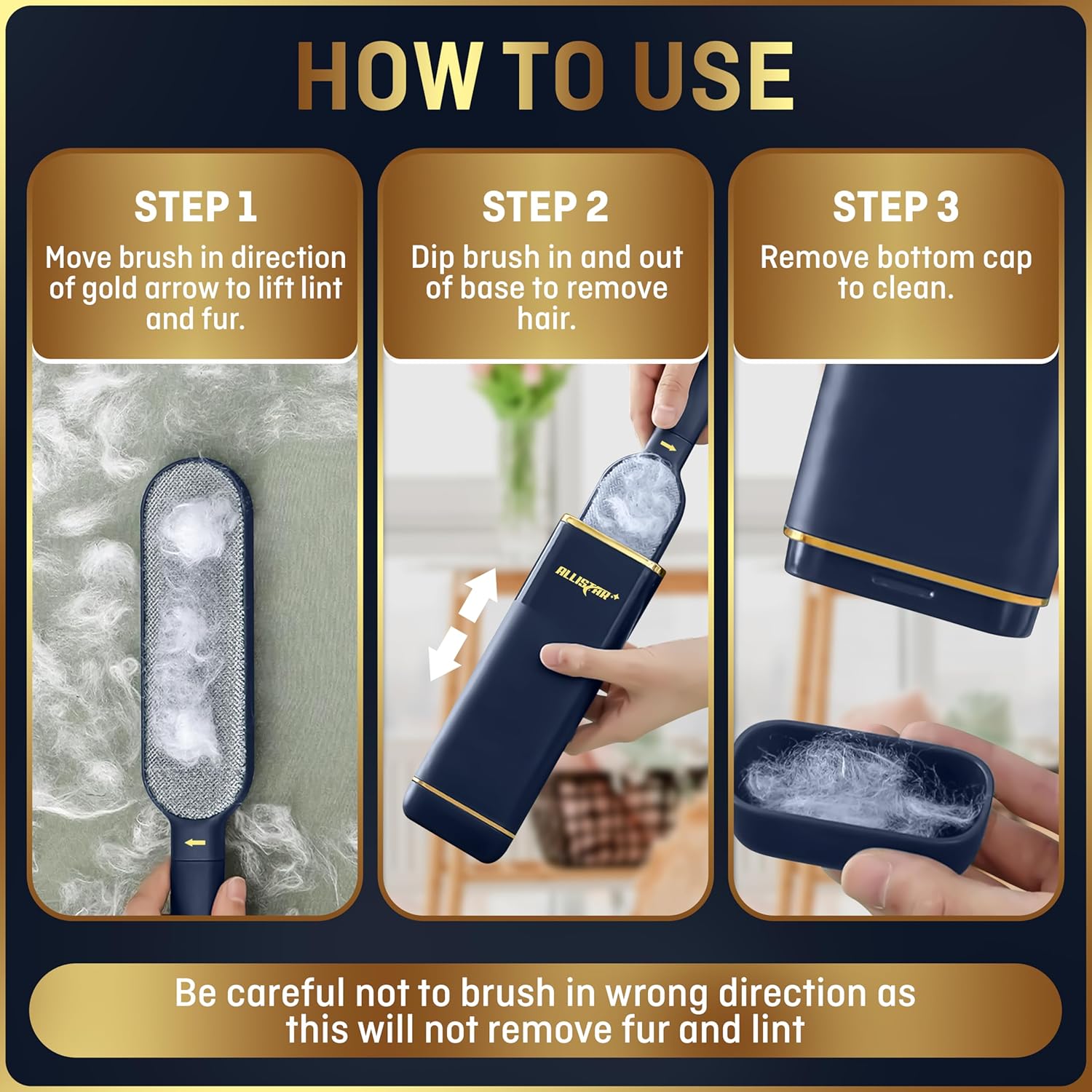 HOW TO USE

STEP 1
Move brush in direction of gold arrow to lift lint and fur.

STEP 2
Dip brush in and out of base to remove hair.

ALLISTAR

STEP 3
Remove bottom cap to clean.

Be careful not to brush in wrong direction as this will not remove fur and lint