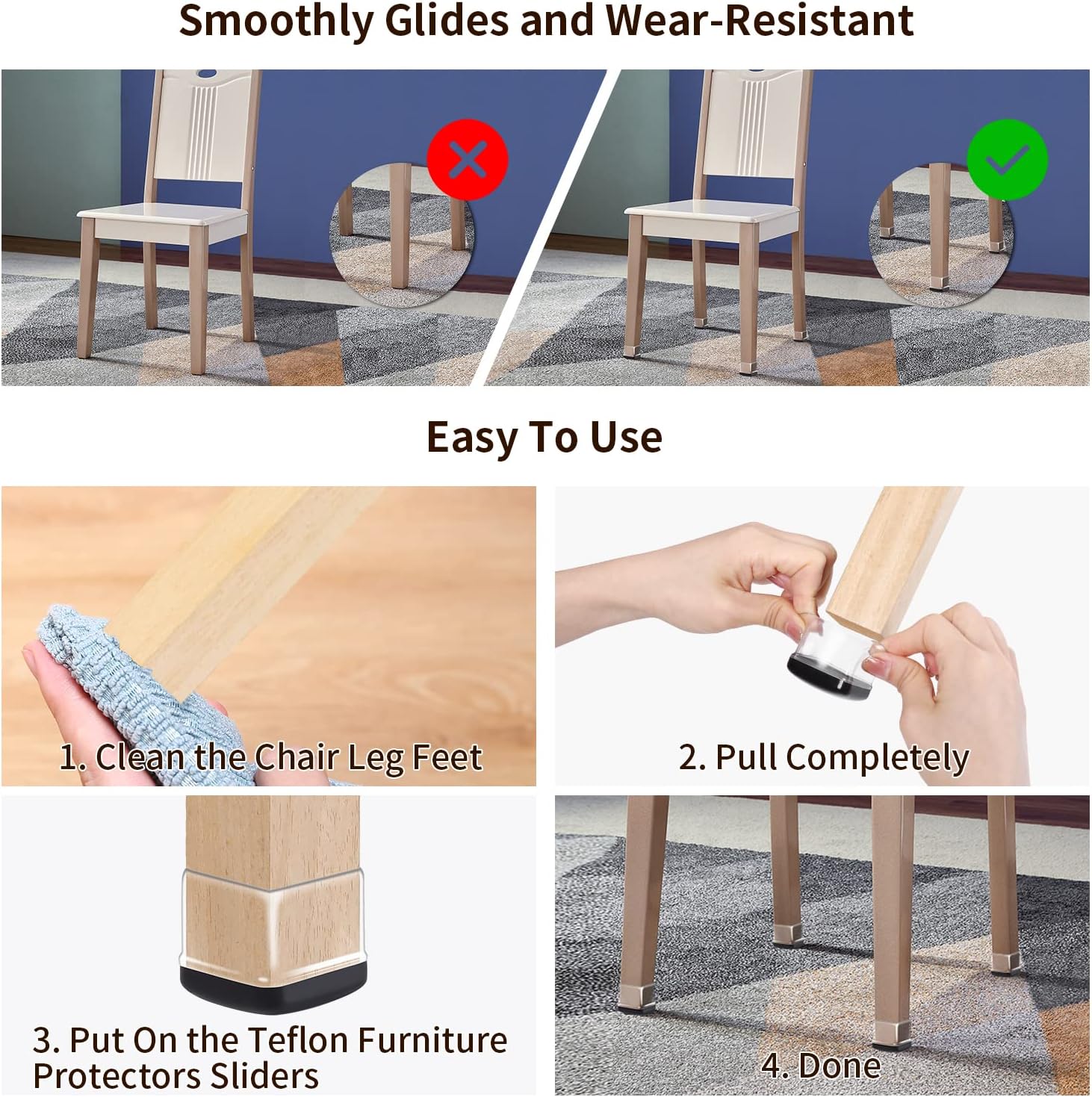 Smoothly Glides and Wear-Resistant

Easy To Use

1. Clean the Chair Leg Feet

2. Pull Completely

3. Put On the Teflon Furniture Protectors Sliders

4. Done