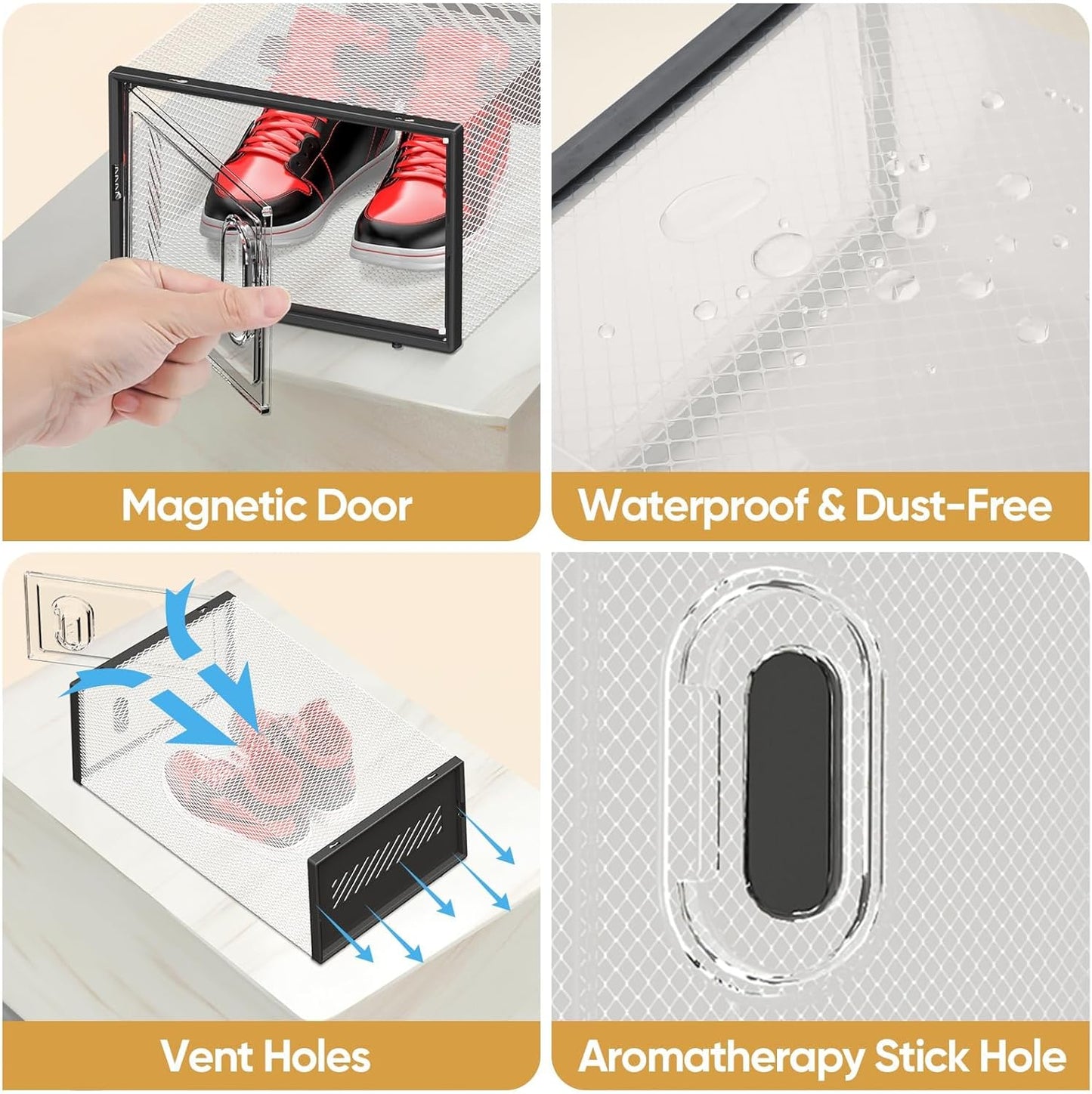 Magnetic Door

Waterproof & Dust-Free

Vent Holes

Aromatherapy Stick Hole