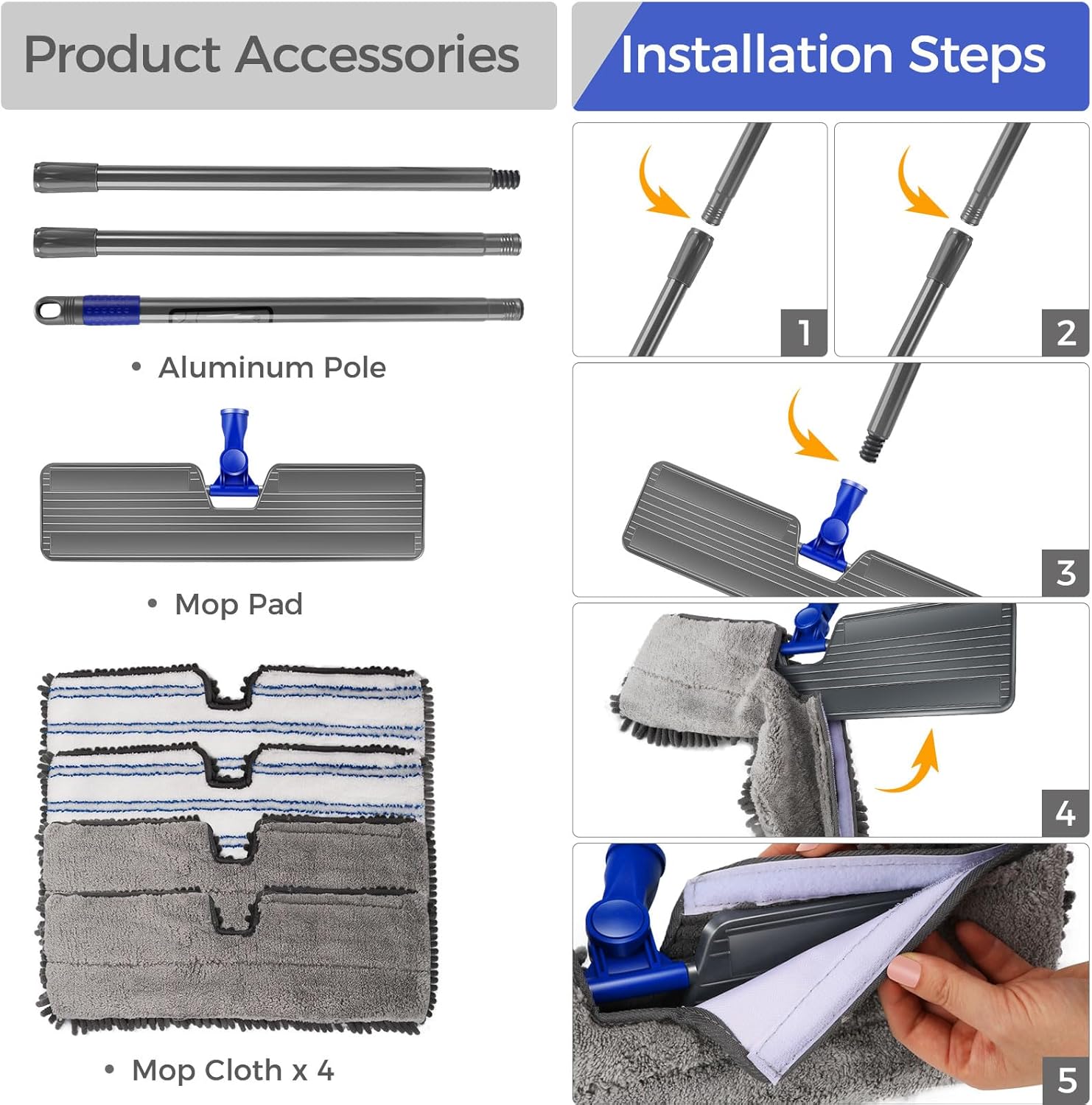 Product Accessories

• Aluminum Pole

• Mop Pad

• Mop Cloth x 4

Installation Steps

1

2

3

4

5