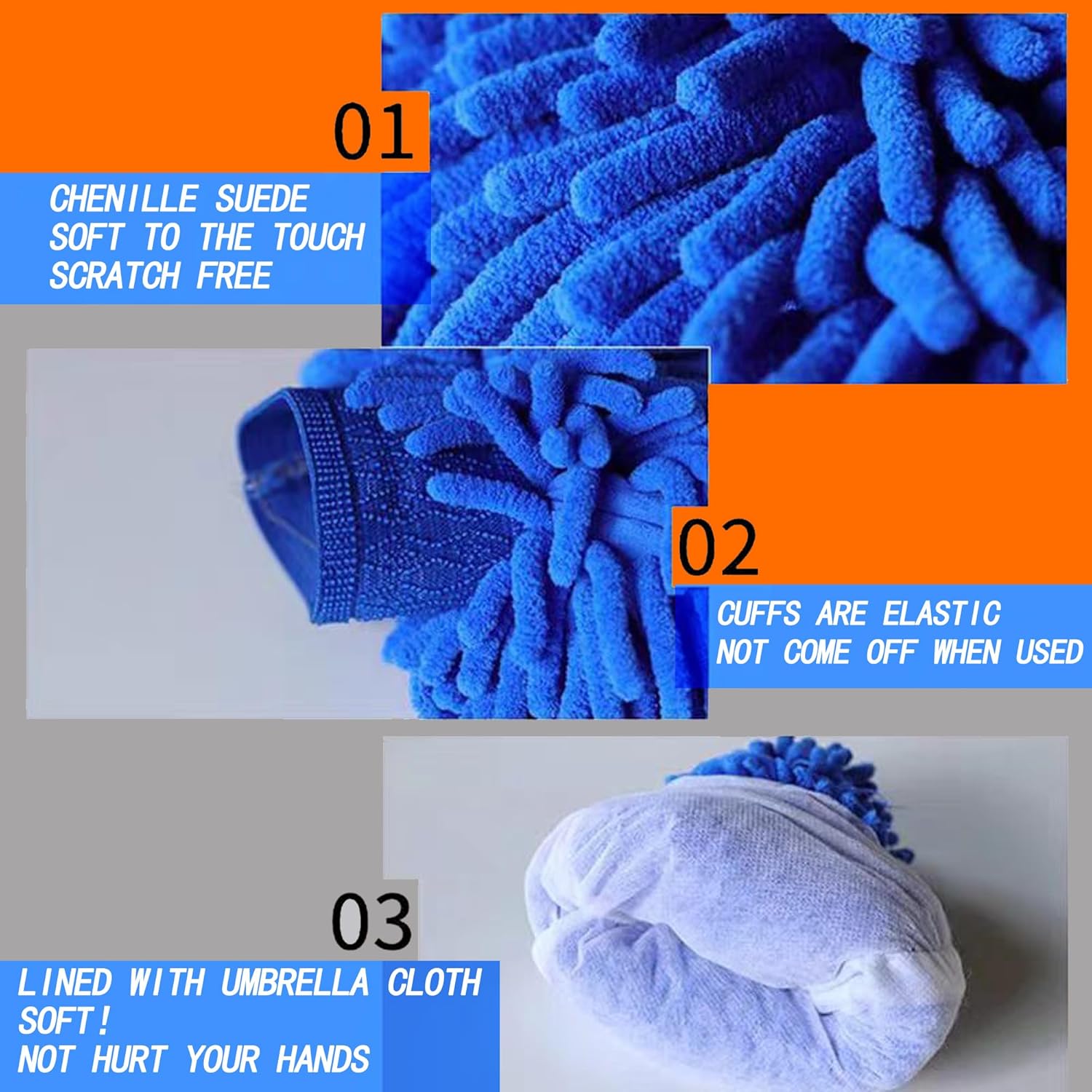 01

CHENILLE SUEDE
SOFT TO THE TOUCH
SCRATCH FREE

02

CUFFS ARE ELASTIC
NOT COME OFF WHEN USED

03

LINED WITH UMBRELLA CLOTH
SOFT!
NOT HURT YOUR HANDS