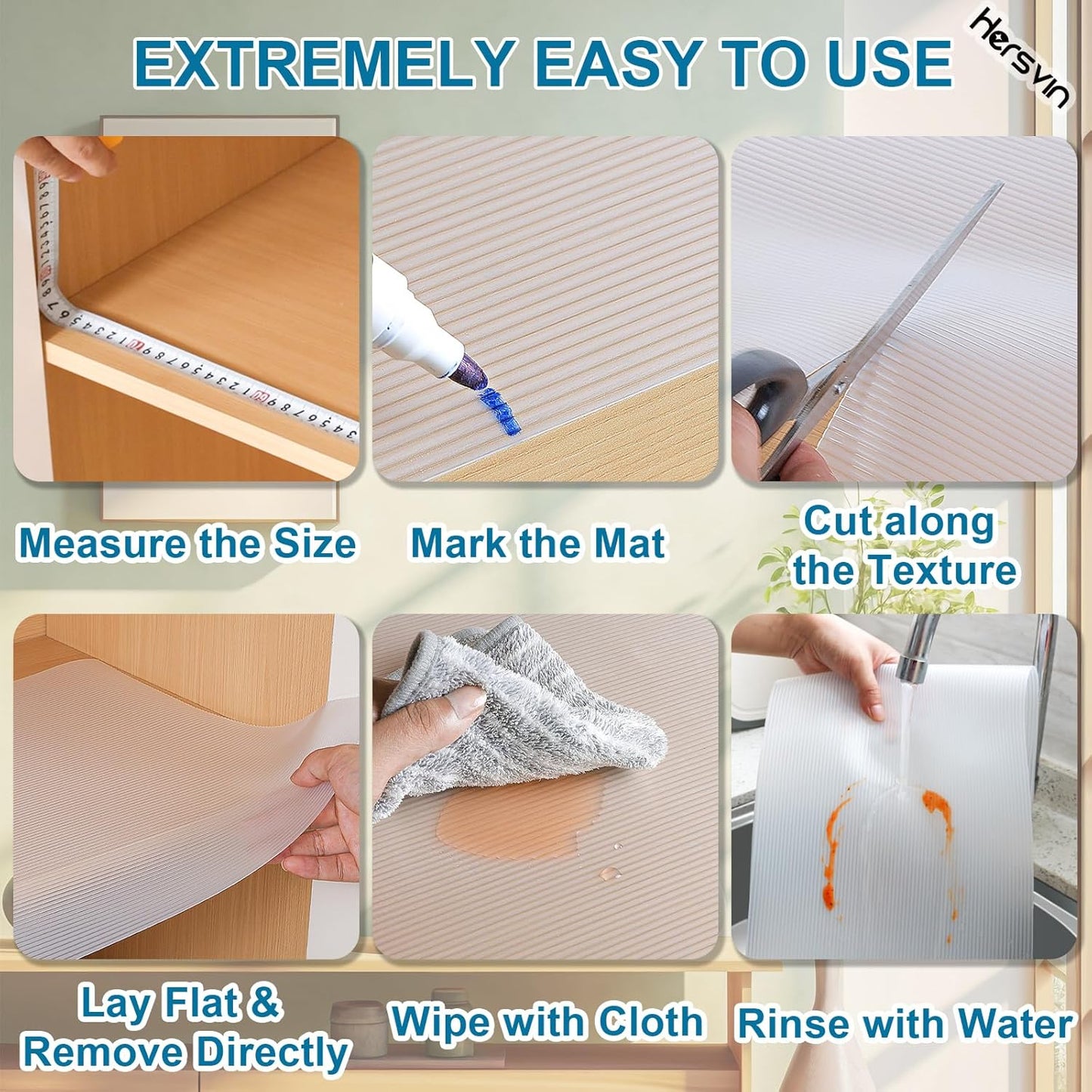 EXTREMELY EASY TO USE

Hersvin

Measure the Size

Mark the Mat

Cut along the Texture

Lay Flat & Remove Directly

Wipe with Cloth

Rinse with Water