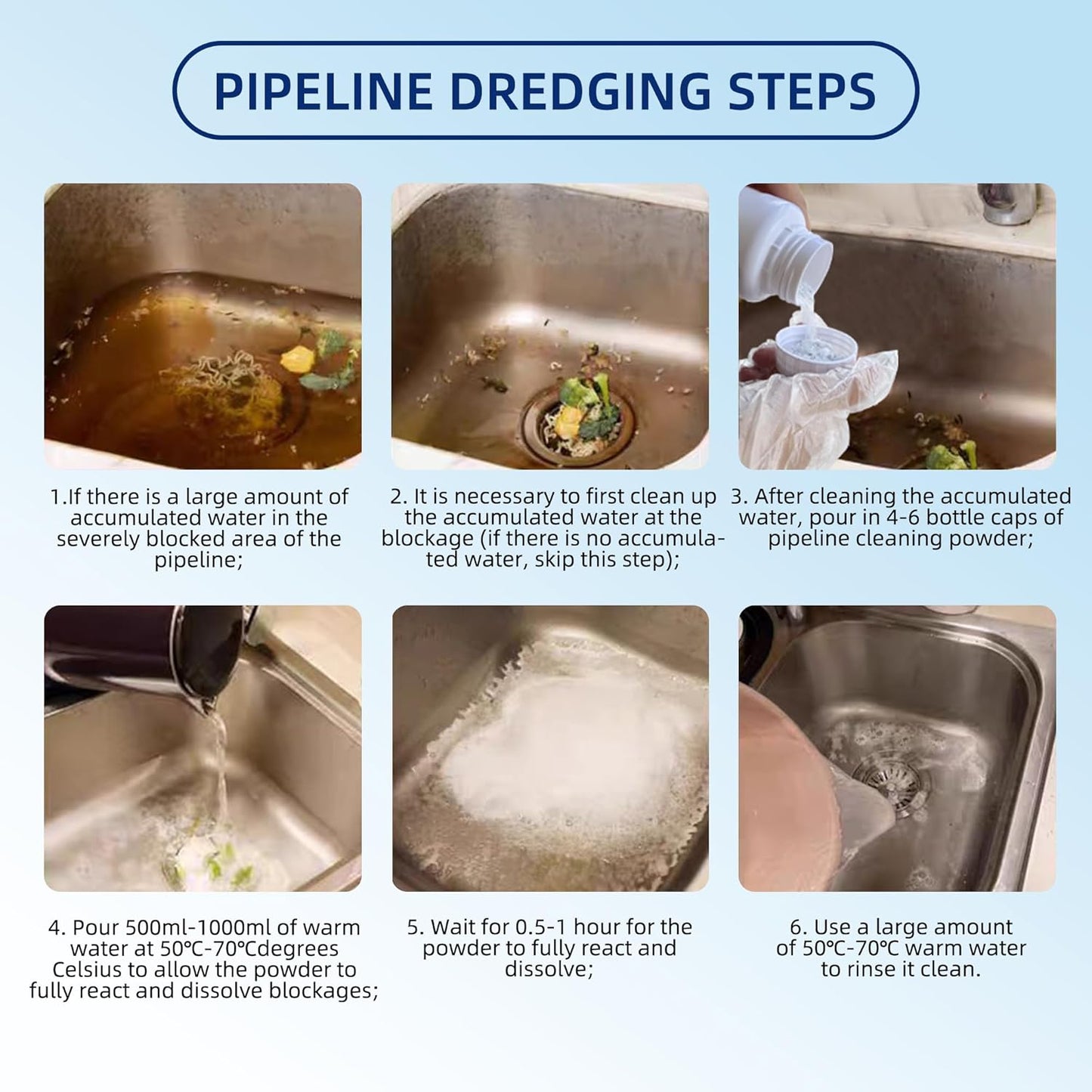 PIPELINE DREDGING STEPS

1.If there is a large amount of accumulated water in the severely blocked area of the pipeline;

2. It is necessary to first clean up the accumulated water at the blockage (if there is no accumulated water, skip this step);

3. After cleaning the accumulated water, pour in 4-6 bottle caps of pipeline cleaning powder;

4. Pour 500ml-1000ml of warm water at 50℃-70℃degrees Celsius to allow the powder to fully react and dissolve blockages;

5. Wait for 0.5-1 hour for the powder to fully react and dissolve;

6. Use a large amount of 50℃-70℃ warm water to rinse it clean.