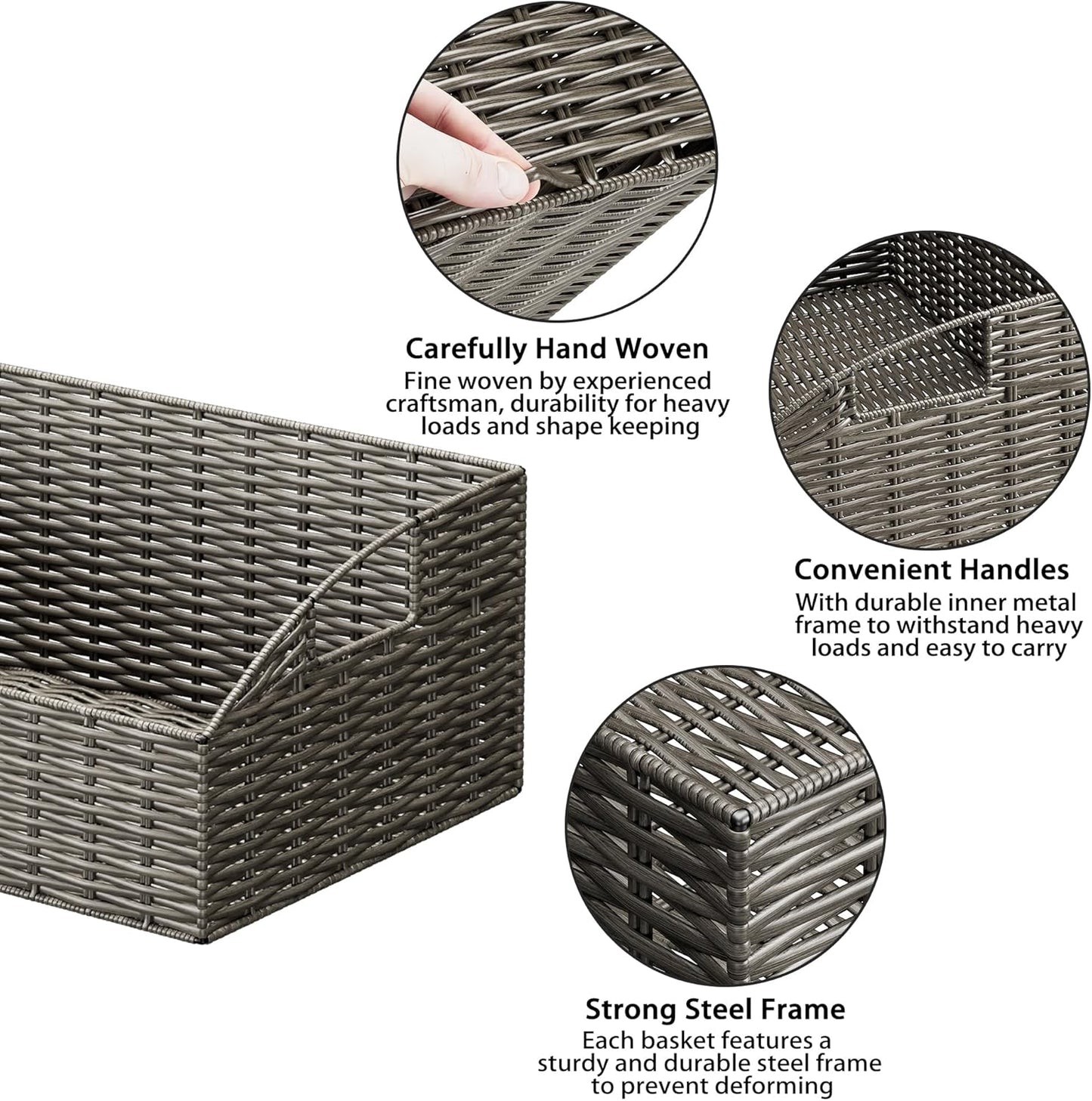 Carefully Hand Woven
Fine woven by experienced craftsman, durability for heavy loads and shape keeping

Convenient Handles
With durable inner metal frame to withstand heavy loads and easy to carry

Strong Steel Frame
Each basket features a sturdy and durable steel frame to prevent deforming