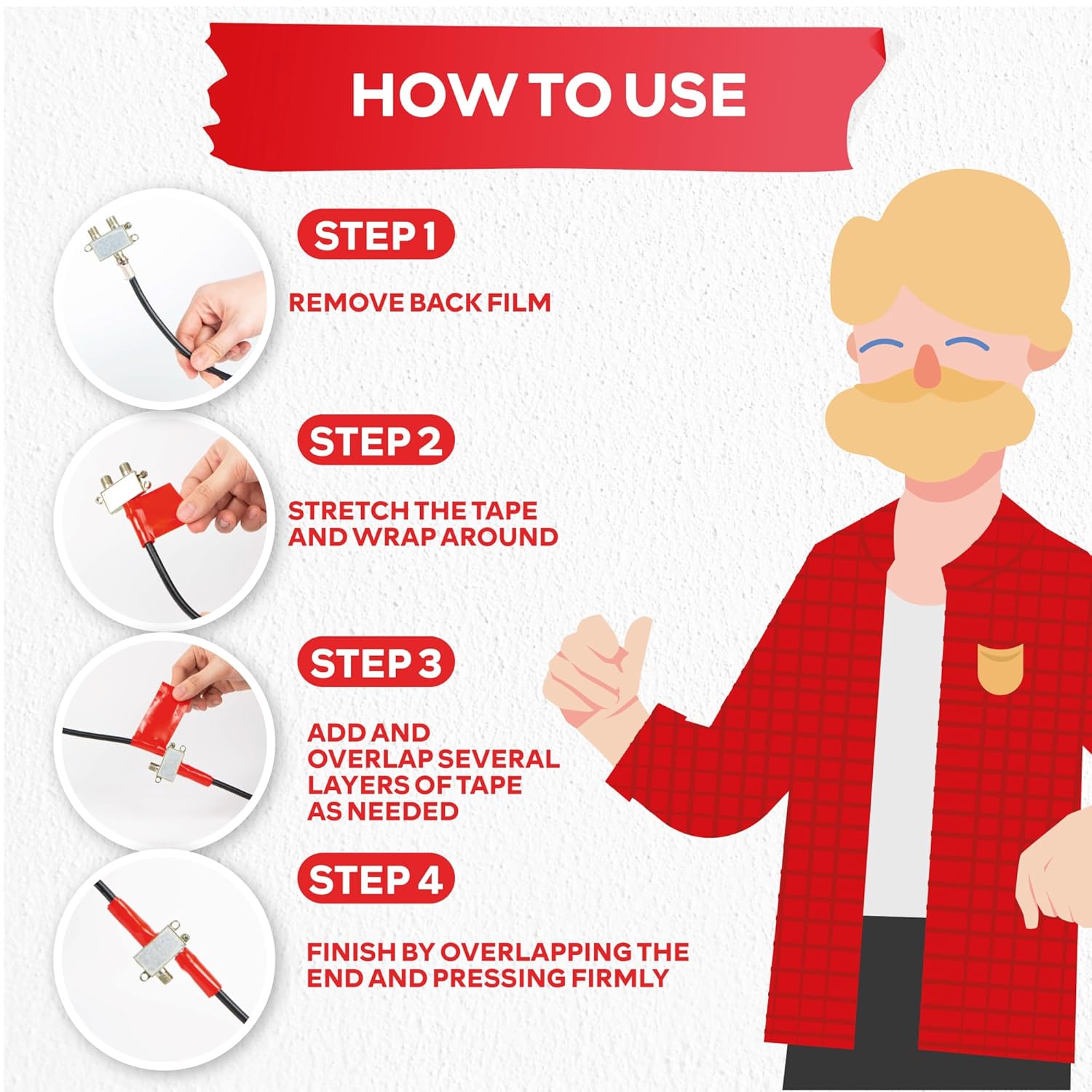 HOW TO USE

STEP 1

REMOVE BACK FILM

STEP 2

STRETCH THE TAPE AND WRAP AROUND

STEP 3

ADD AND OVERLAP SEVERAL LAYERS OF TAPE AS NEEDED

STEP 4

FINISH BY OVERLAPPING THE END AND PRESSING FIRMLY