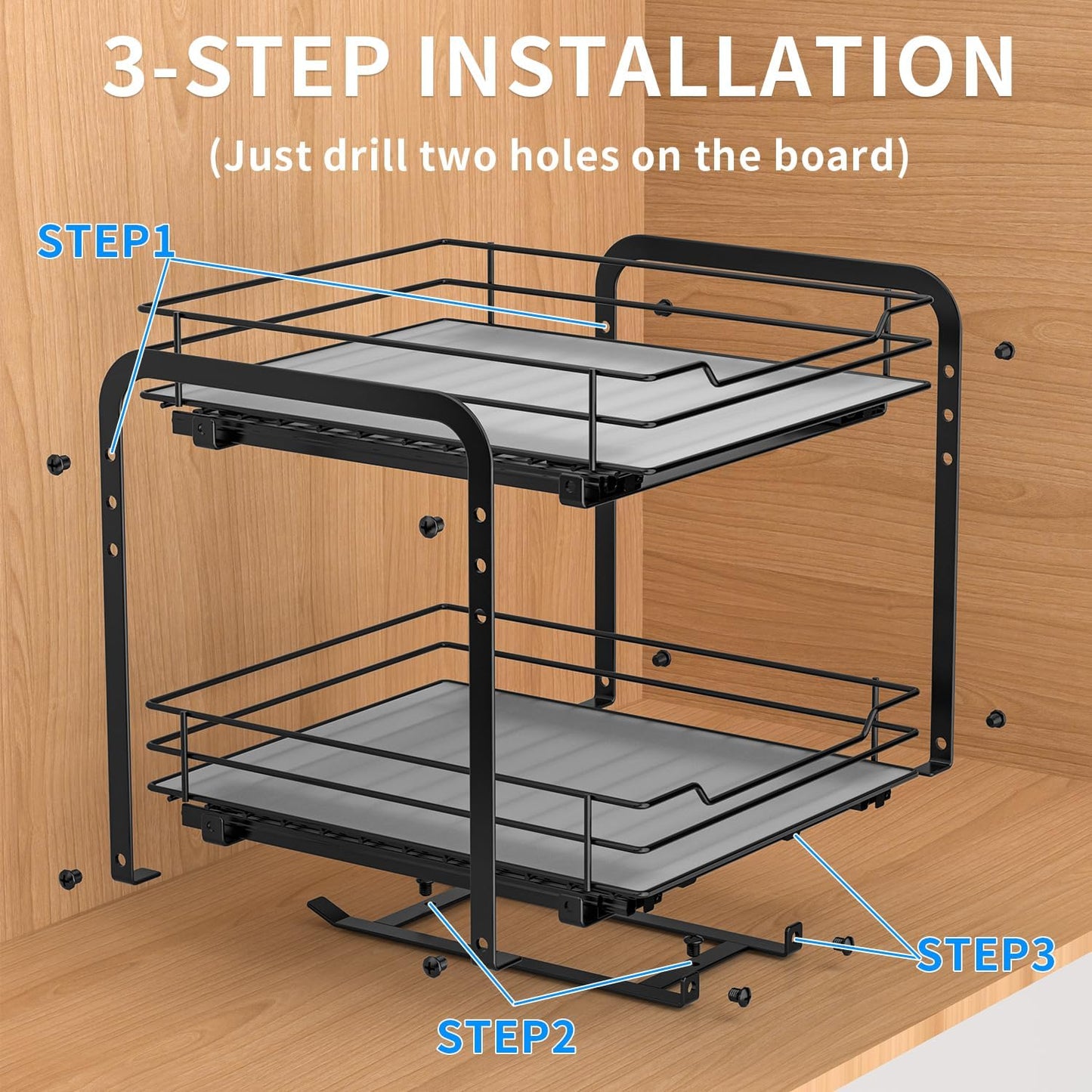 3-STEP INSTALLATION

(Just drill two holes on the board)

STEP1

STEP3

STEP2