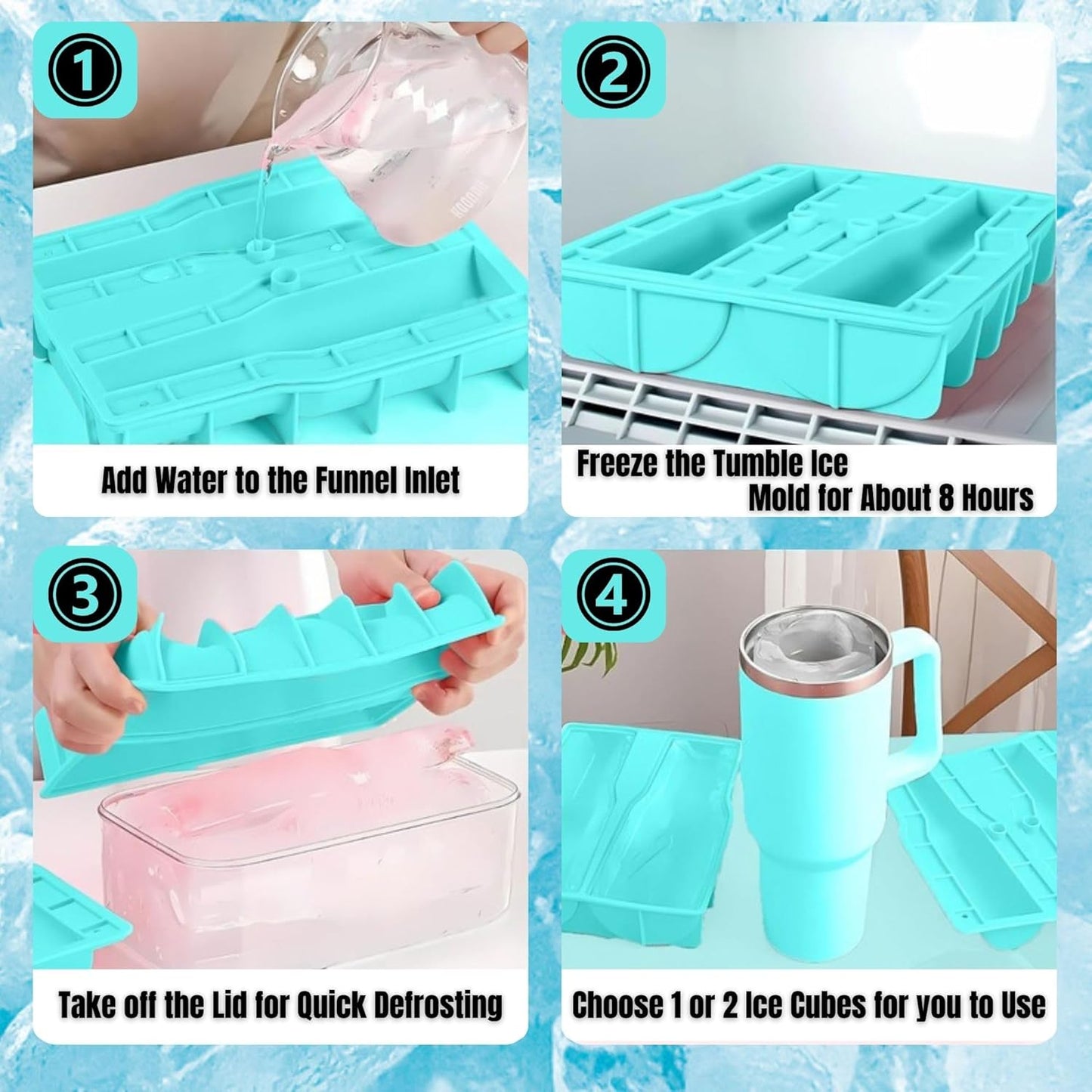 1

Add Water to the Funnel Inlet

2

Freeze the Tumble Ice Mold for About 8 Hours

3

Take off the Lid for Quick Defrosting

4

Choose 1 or 2 Ice Cubes for you to Use