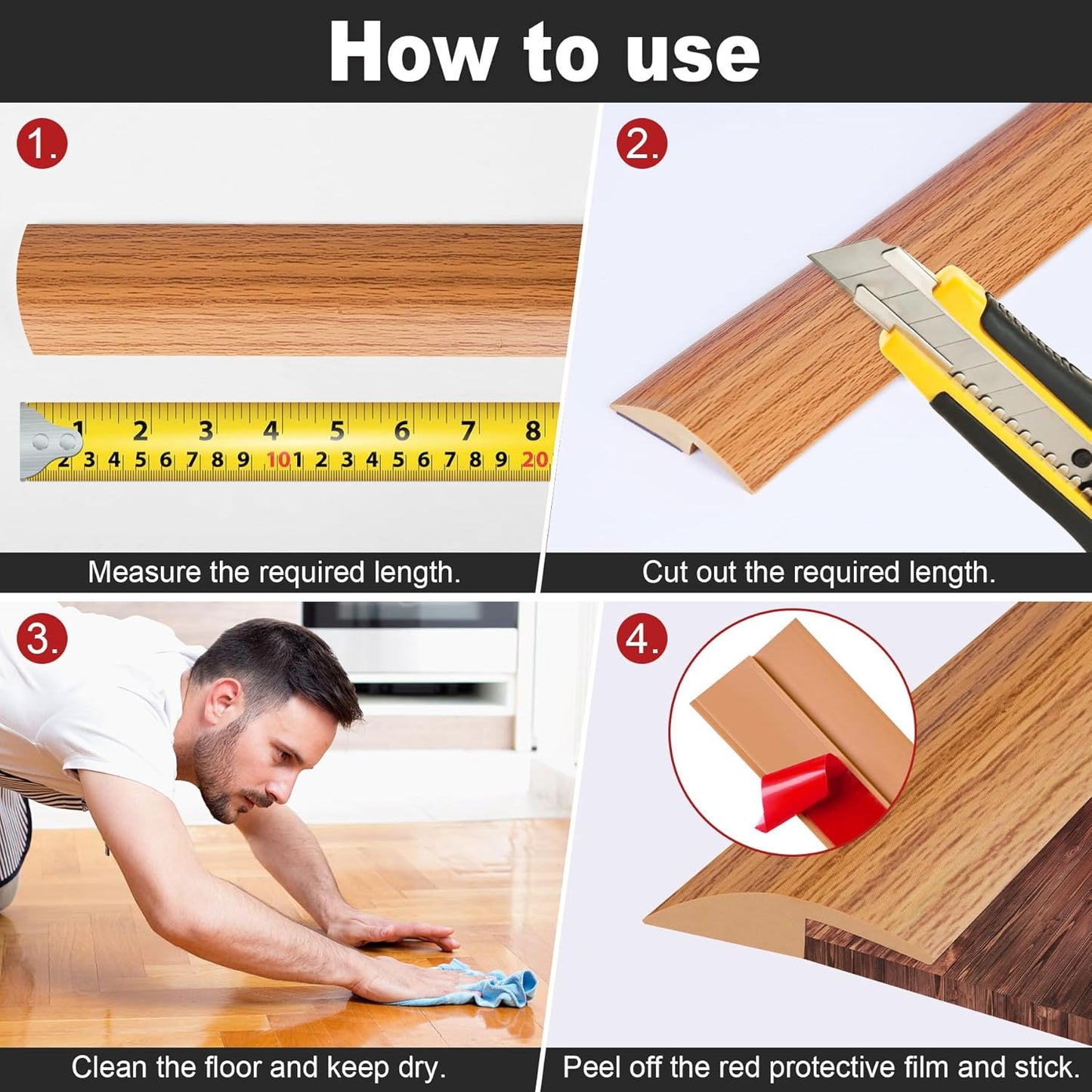 How to use

1.

1 2 3 4 5 6 7 8
2 3 4 5 6 7 8 9 10 1 2 3 4 5 6 7 8 9 20

Measure the required length.

2.

Cut out the required length.

3.

Clean the floor and keep dry.

4.

Peel off the red protective film and stick.