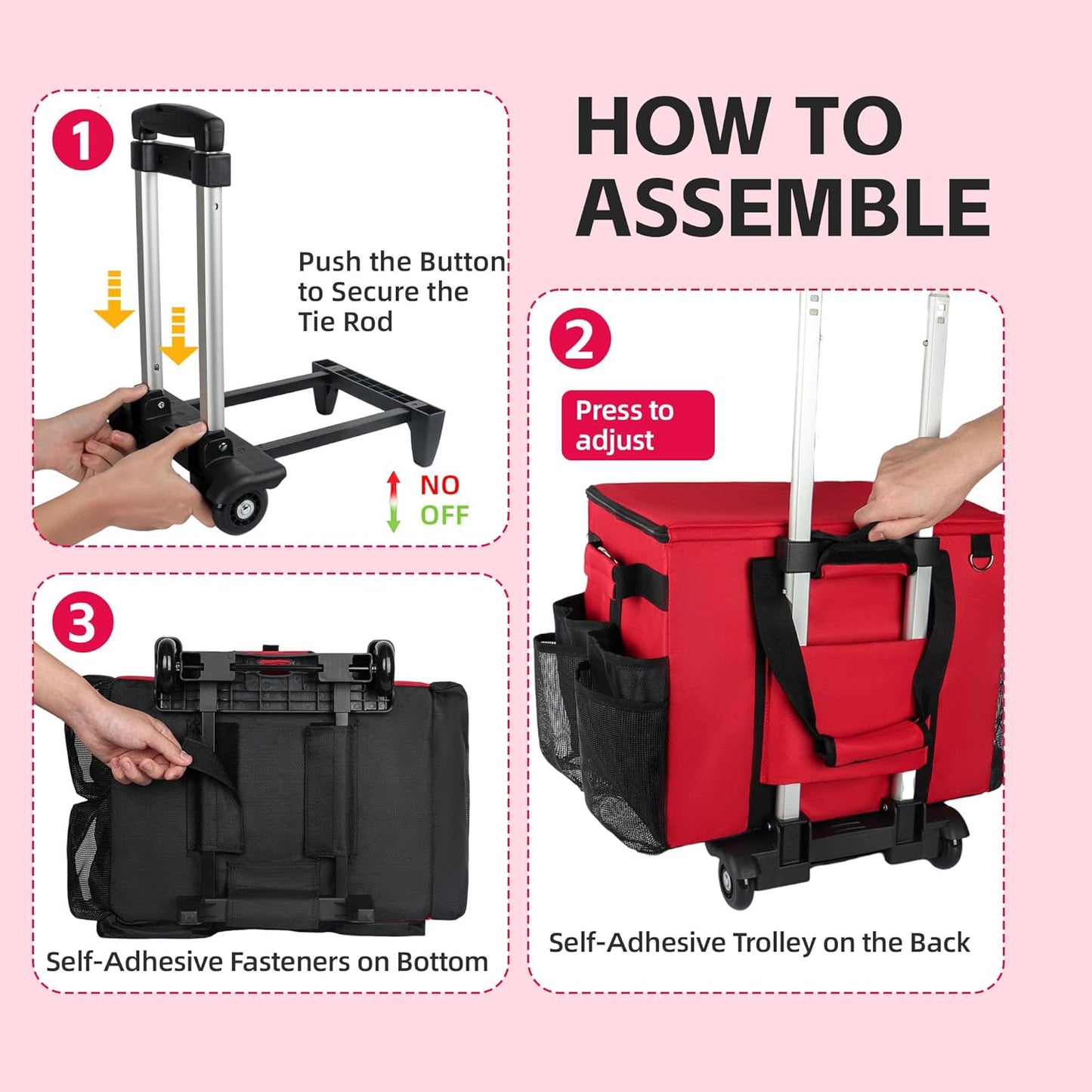 HOW TO ASSEMBLE

1

Push the Button to Secure the Tie Rod

NO
OFF

2

Press to adjust

Self-Adhesive Trolley on the Back

3

Self-Adhesive Fasteners on Bottom