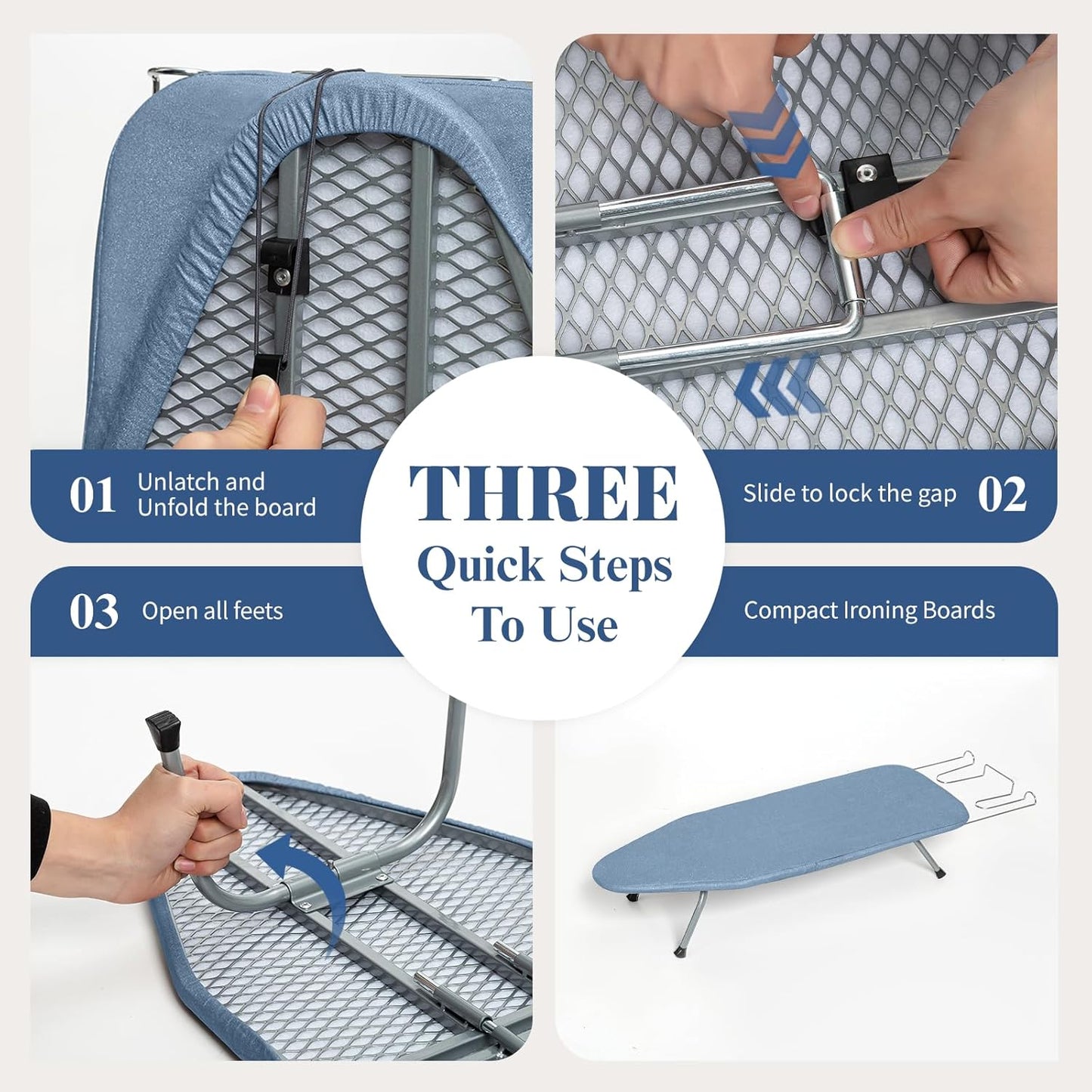 01 Unlatch and Unfold the board

THREE
Quick Steps
To Use

Slide to lock the gap 02

03 Open all feets

Compact Ironing Boards