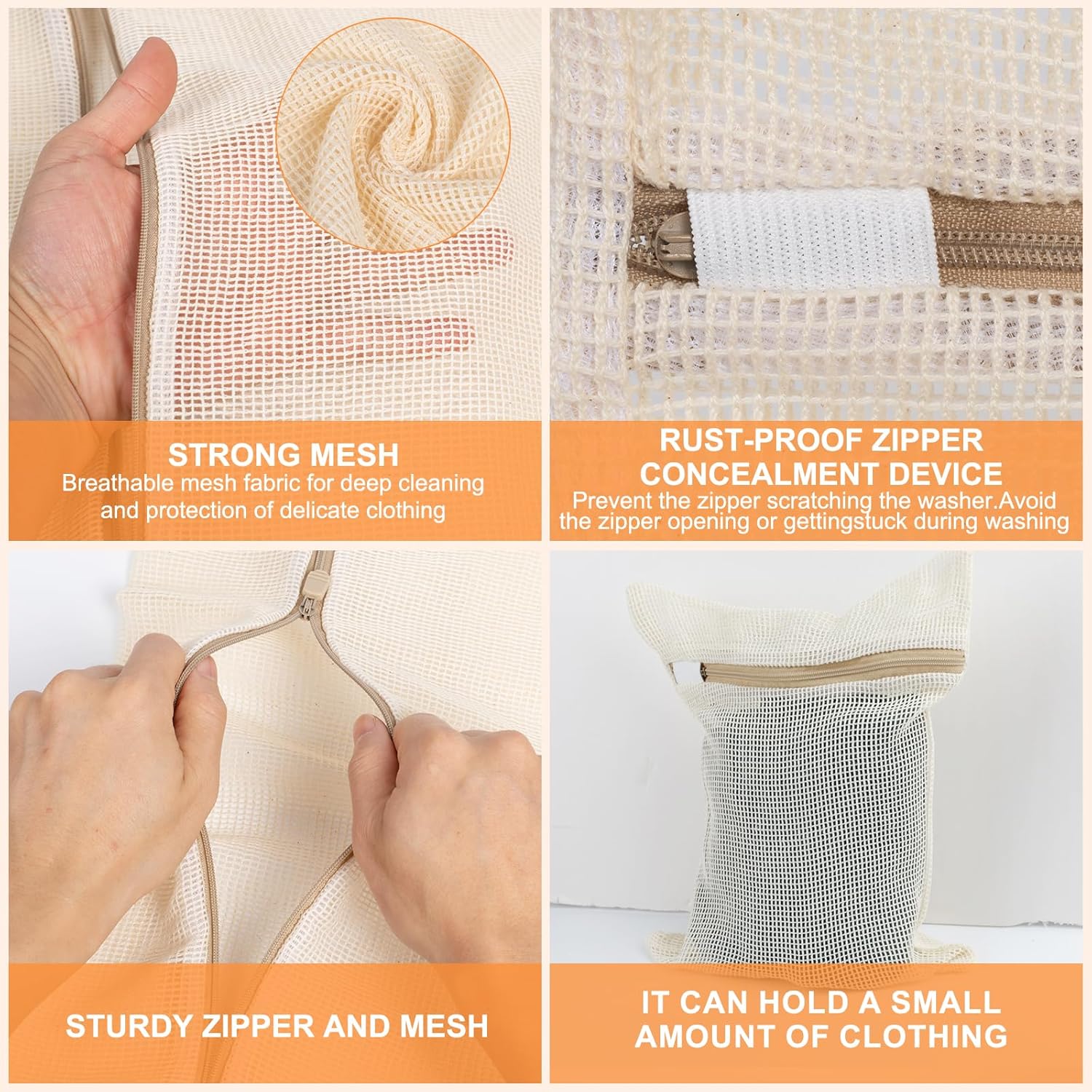 STRONG MESH
Breathable mesh fabric for deep cleaning and protection of delicate clothing

RUST-PROOF ZIPPER CONCEALMENT DEVICE
Prevent the zipper scratching the washer.Avoid the zipper opening or gettingstuck during washing

STURDY ZIPPER AND MESH

IT CAN HOLD A SMALL AMOUNT OF CLOTHING