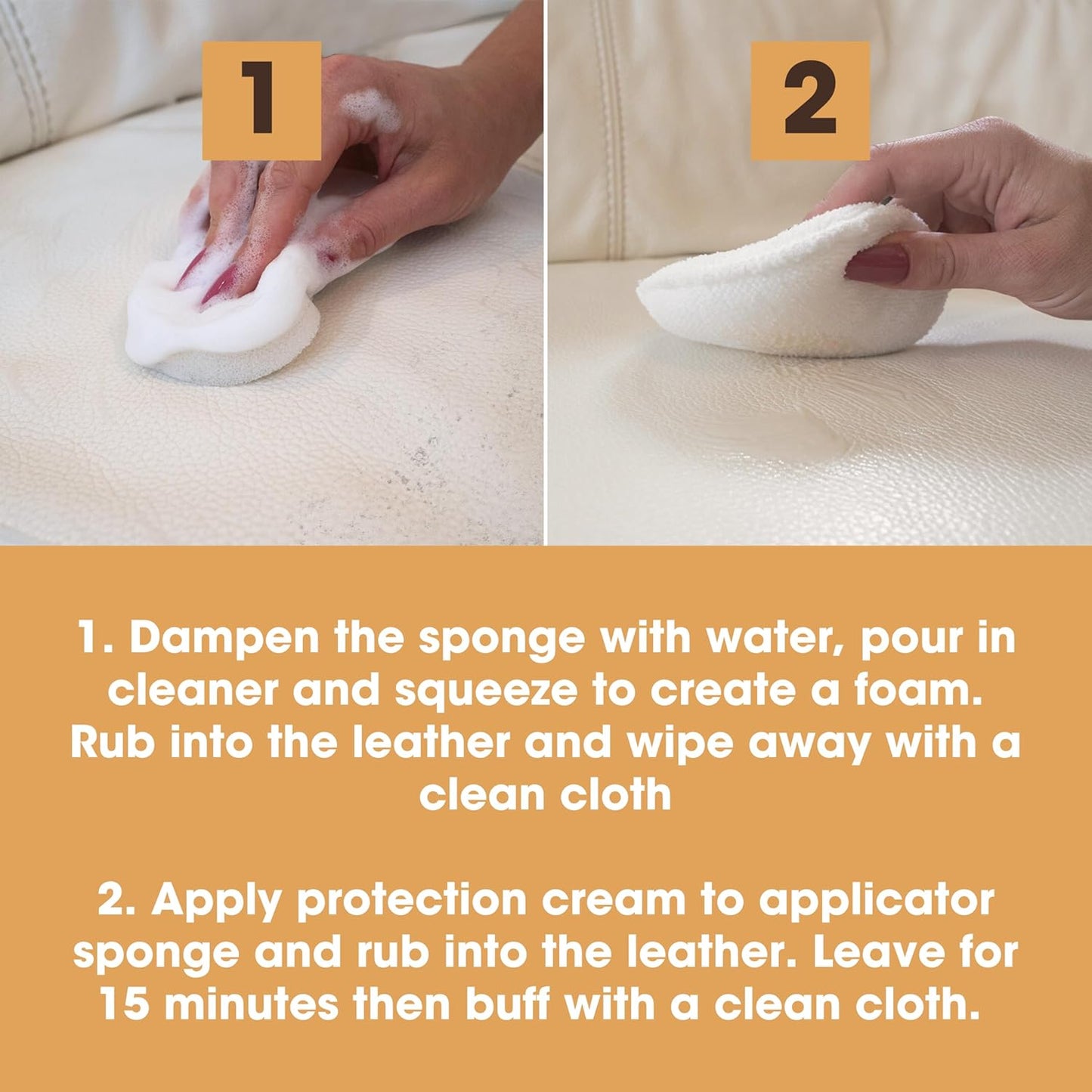 1

2

1. Dampen the sponge with water, pour in cleaner and squeeze to create a foam. Rub into the leather and wipe away with a clean cloth

2. Apply protection cream to applicator sponge and rub into the leather. Leave for 15 minutes then buff with a clean cloth.