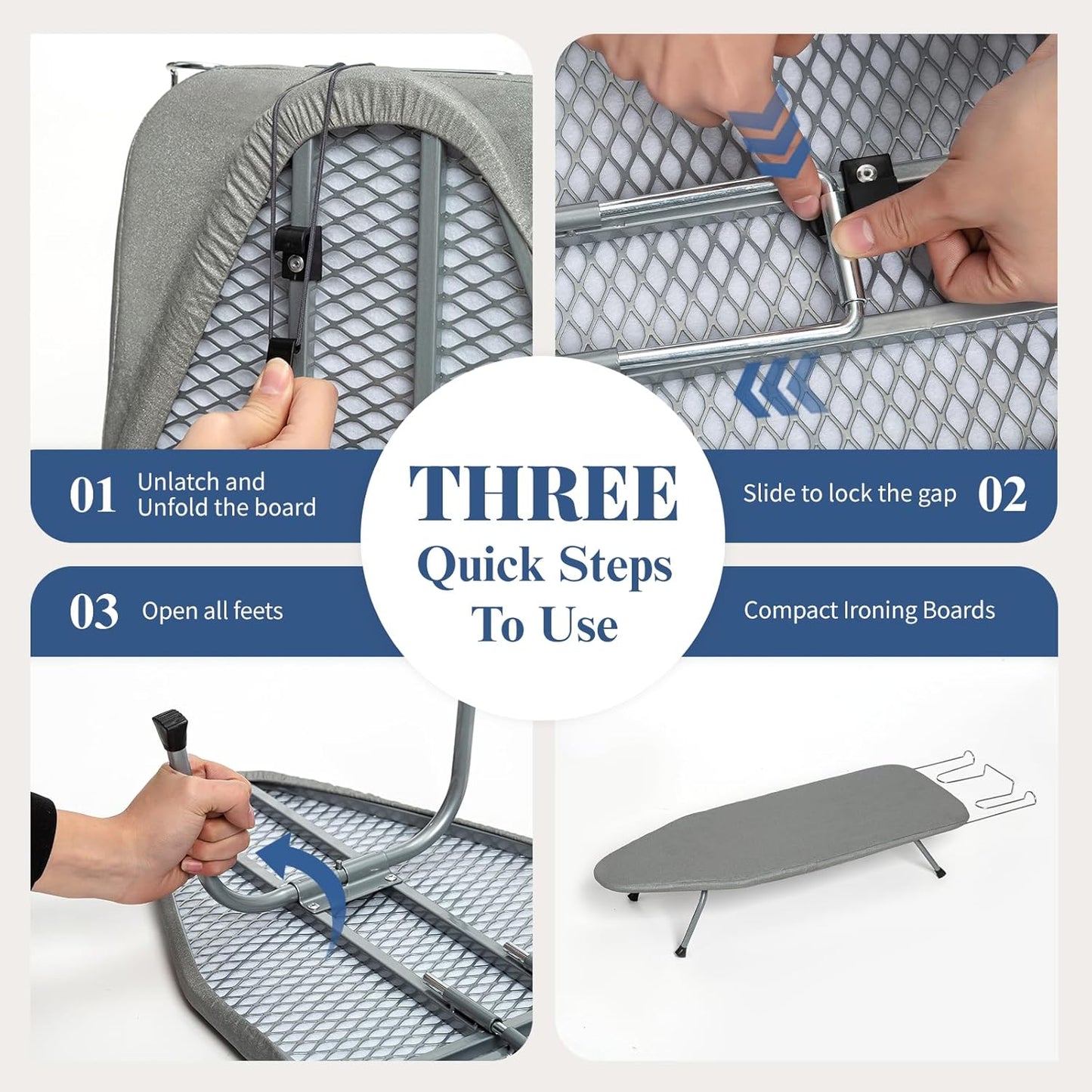 01 Unlatch and Unfold the board

THREE
Quick Steps
To Use

Slide to lock the gap 02

03 Open all feets

Compact Ironing Boards