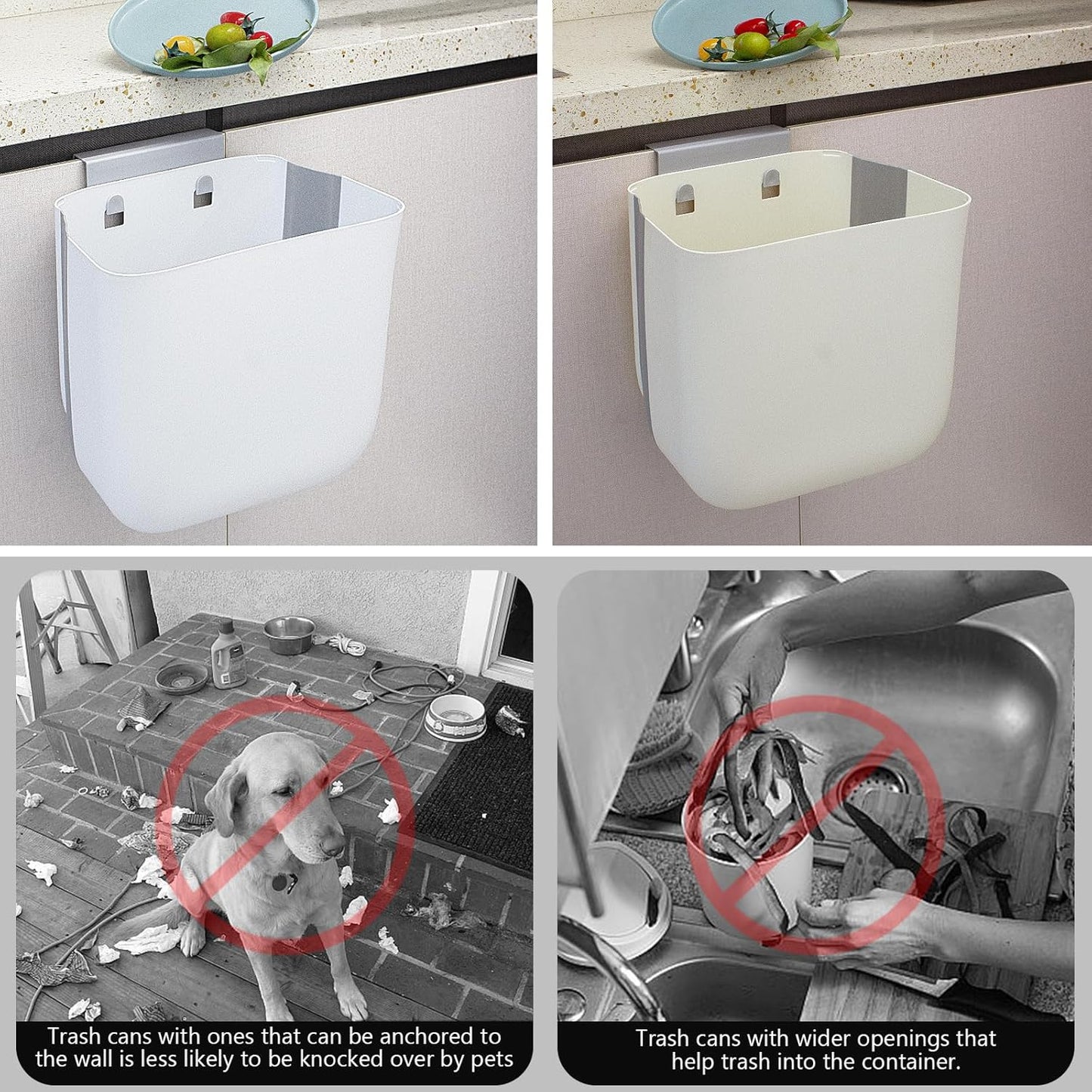 Trash cans with ones that can be anchored to the wall is less likely to be knocked over by pets

Trash cans with wider openings that help trash into the container.