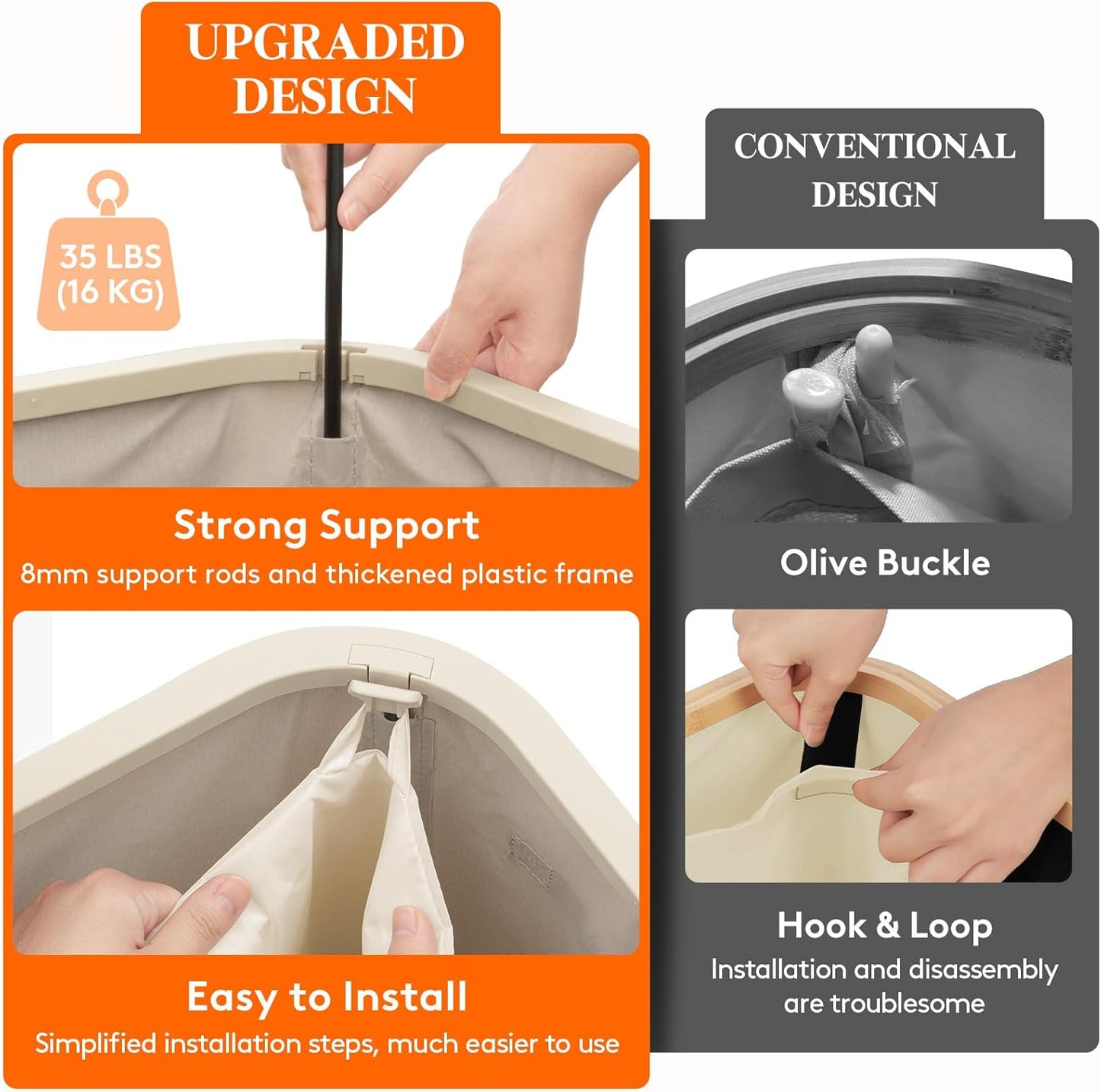 UPGRADED DESIGN

35 LBS (16 KG)

Strong Support
8mm support rods and thickened plastic frame

Easy to Install
Simplified installation steps, much easier to use

CONVENTIONAL DESIGN

Olive Buckle

Hook & Loop
Installation and disassembly are troublesome