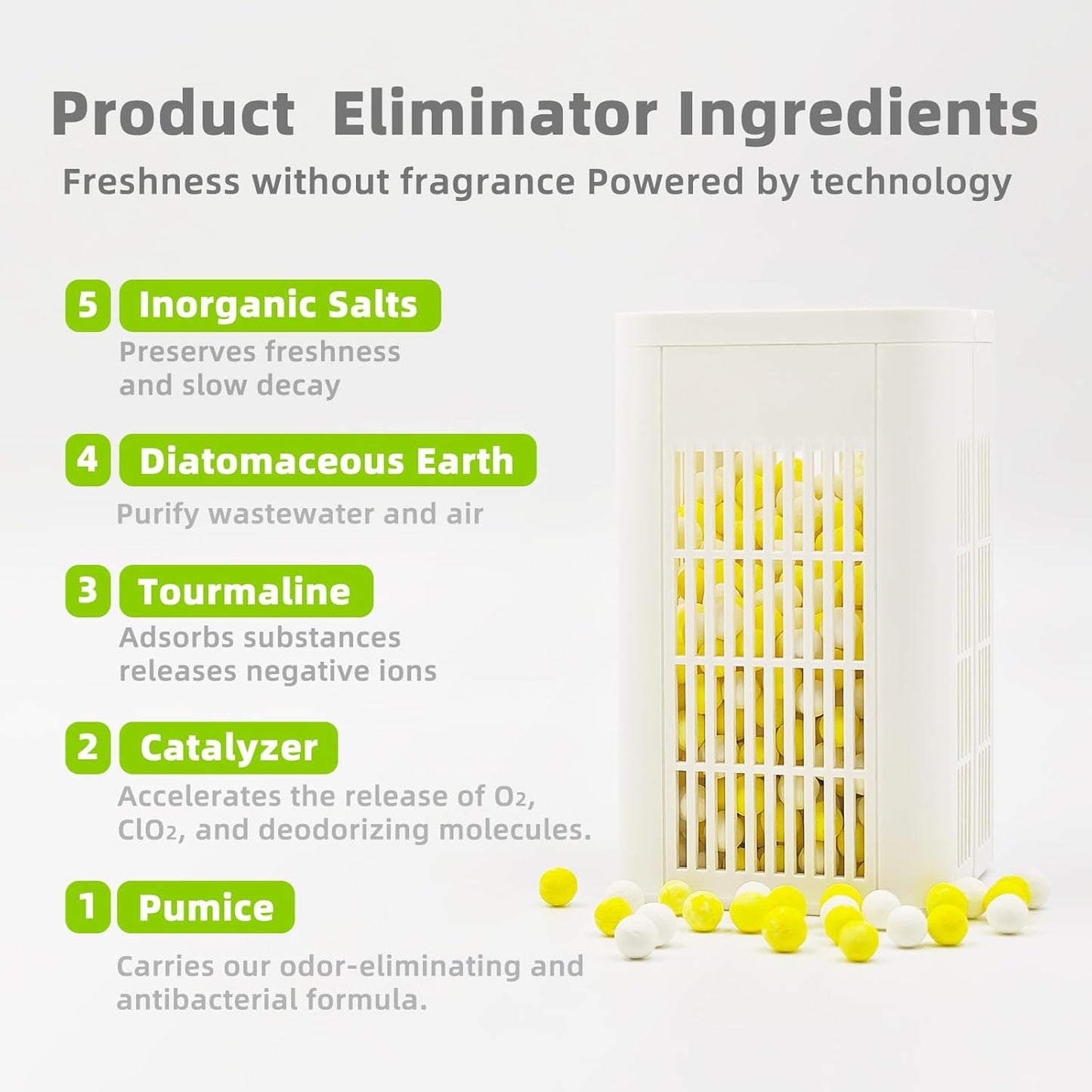 Product Eliminator Ingredients

Freshness without fragrance Powered by technology

5 Inorganic Salts

Preserves freshness and slow decay

4 Diatomaceous Earth

Purify wastewater and air

3 Tourmaline

Adsorbs substances releases negative ions

2 Catalyzer

Accelerates the release of $O_2$, $ClO_2$, and deodorizing molecules.

1 Pumice

Carries our odor-eliminating and antibacterial formula.