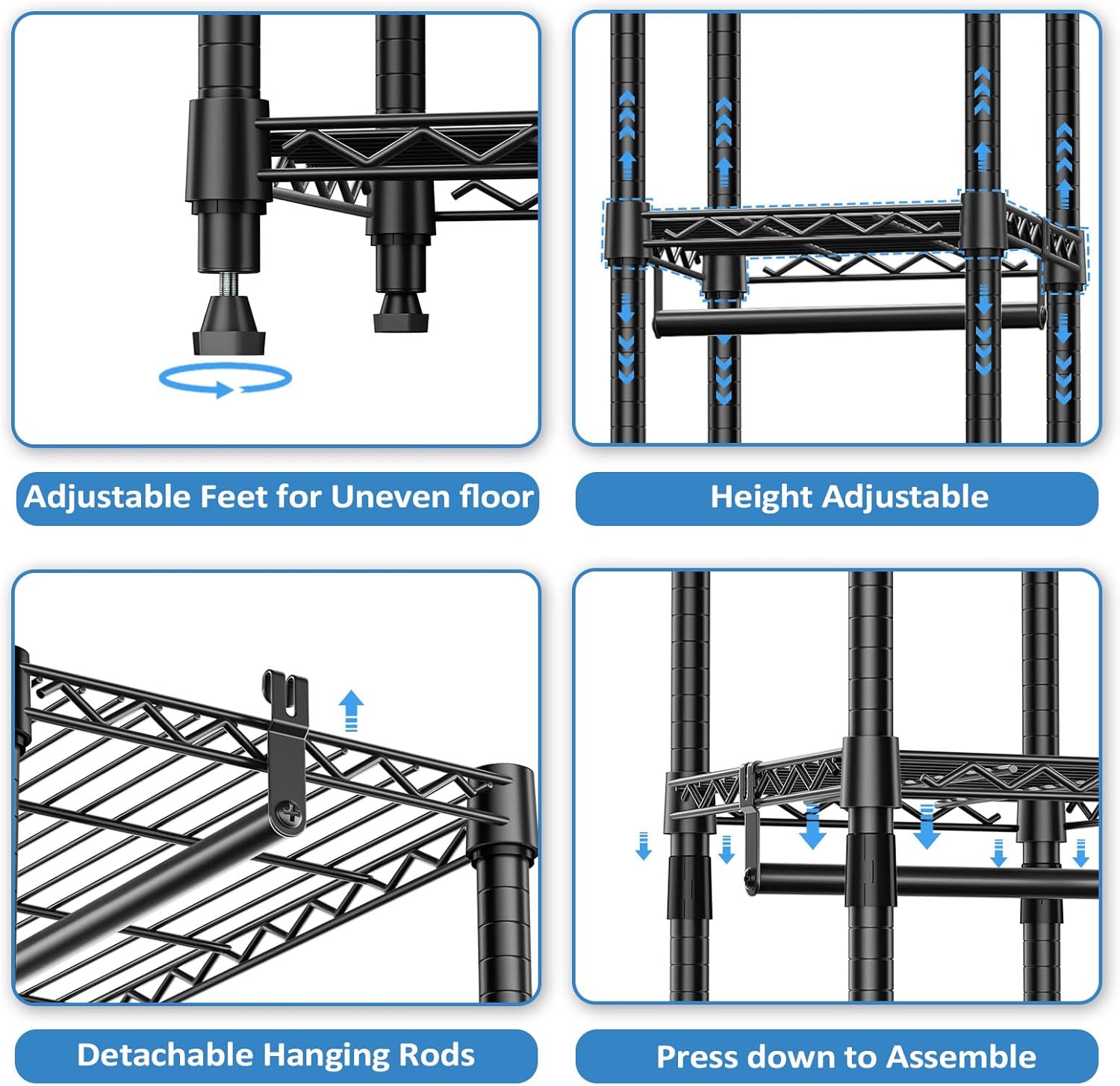 Adjustable Feet for Uneven floor

Height Adjustable

Detachable Hanging Rods

Press down to Assemble