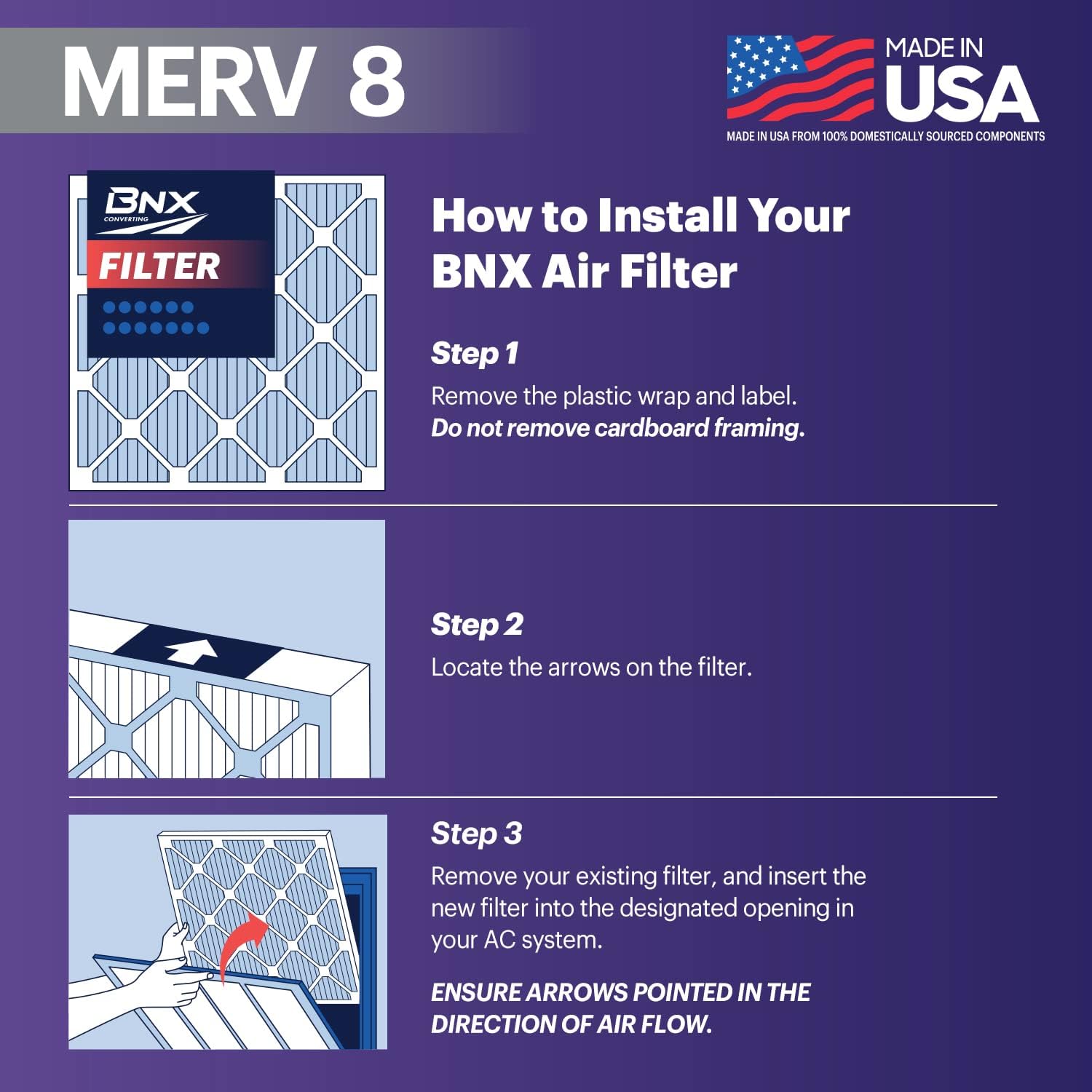 MERV 8

MADE IN USA

MADE IN USA FROM 100% DOMESTICALLY SOURCED COMPONENTS

BNX CONVERTING

FILTER

How to Install Your BNX Air Filter

Step 1

Remove the plastic wrap and label.
Do not remove cardboard framing.

Step 2

Locate the arrows on the filter.

Step 3

Remove your existing filter, and insert the new filter into the designated opening in your AC system.

ENSURE ARROWS POINTED IN THE DIRECTION OF AIR FLOW.