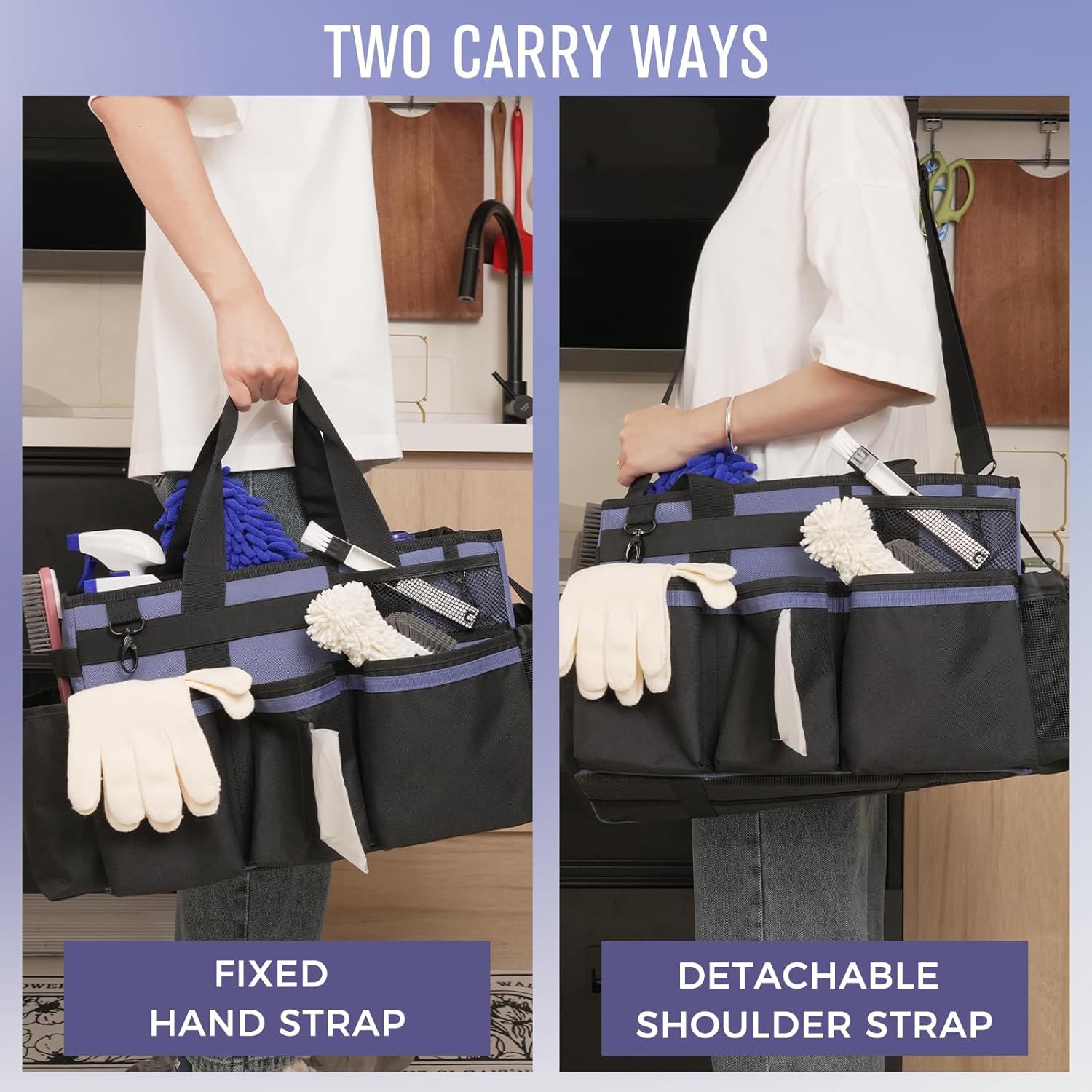 TWO CARRY WAYS

FIXED HAND STRAP

DETACHABLE SHOULDER STRAP