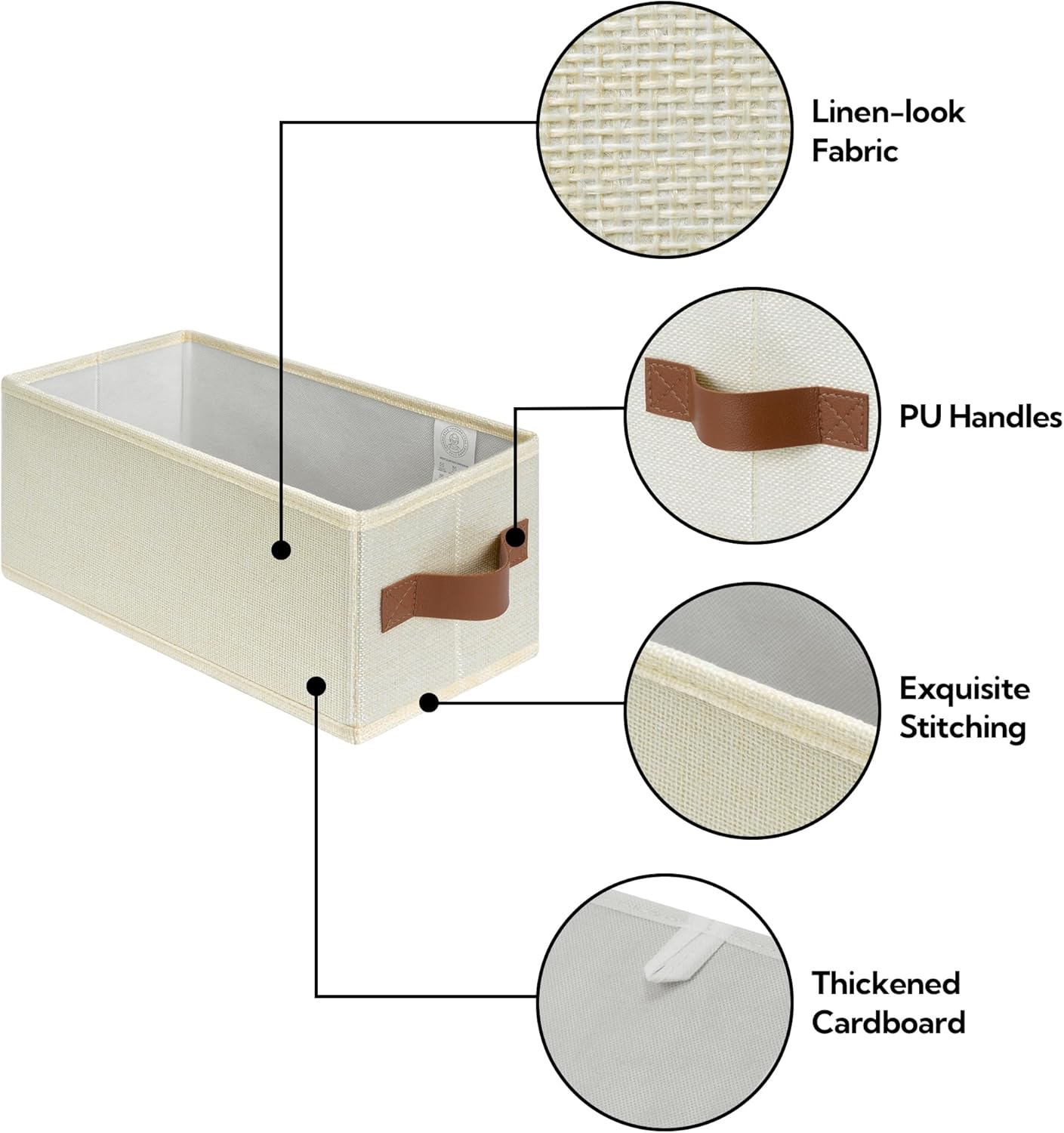 Linen-look Fabric

PU Handles

Exquisite Stitching

Thickened Cardboard