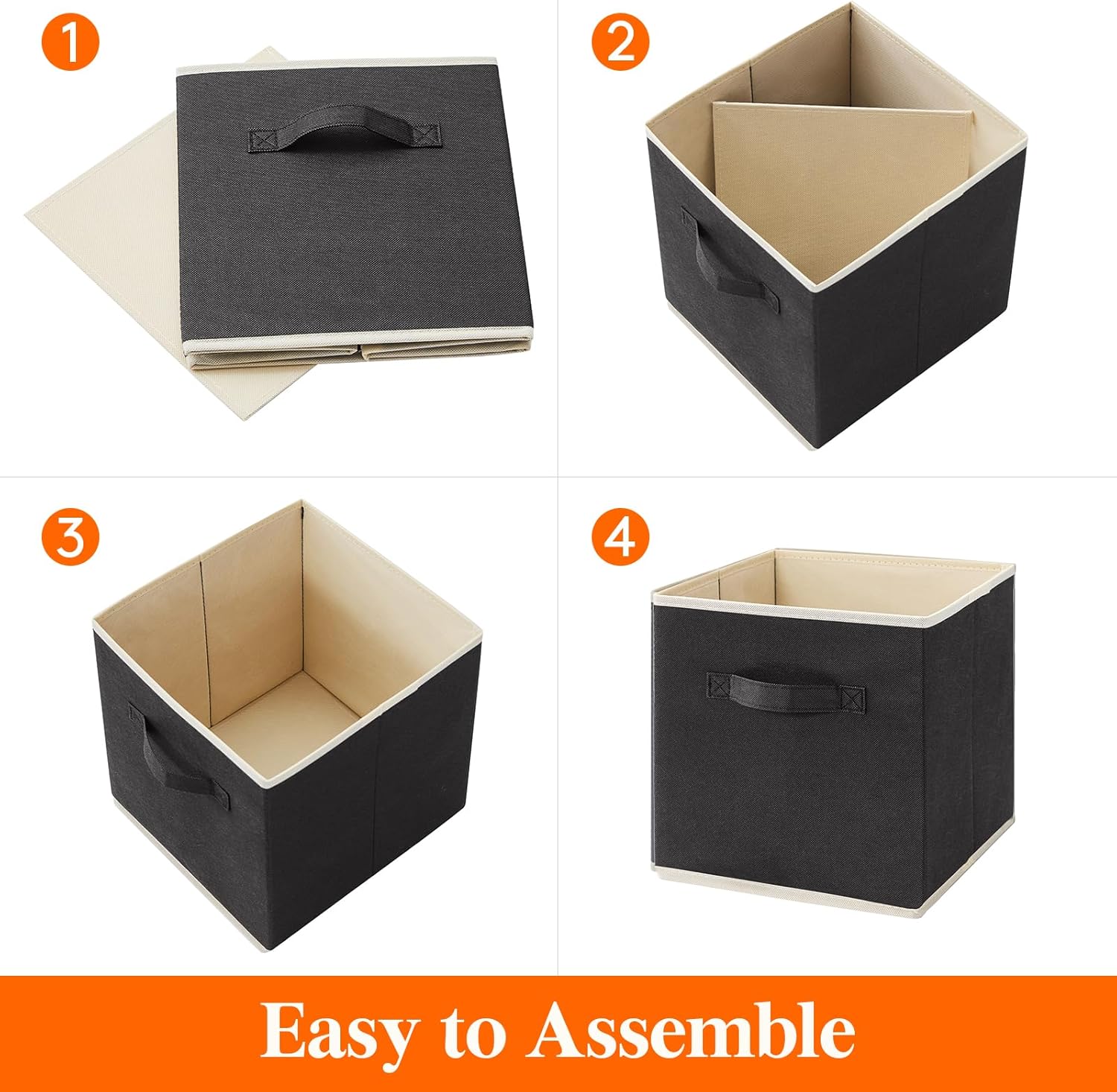 1

2

3

4

Easy to Assemble