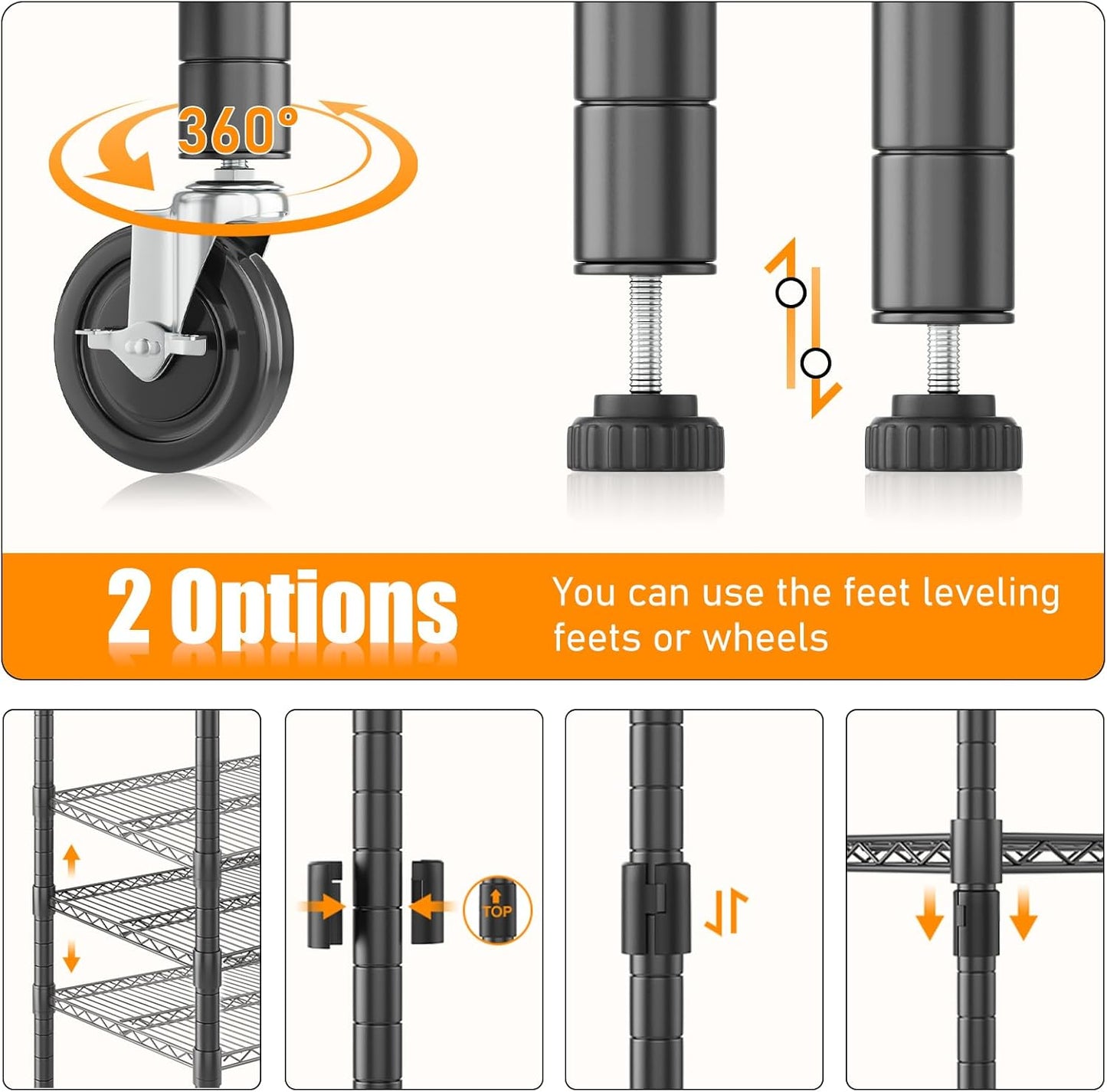 360°

2 Options

You can use the feet leveling feets or wheels

TOP