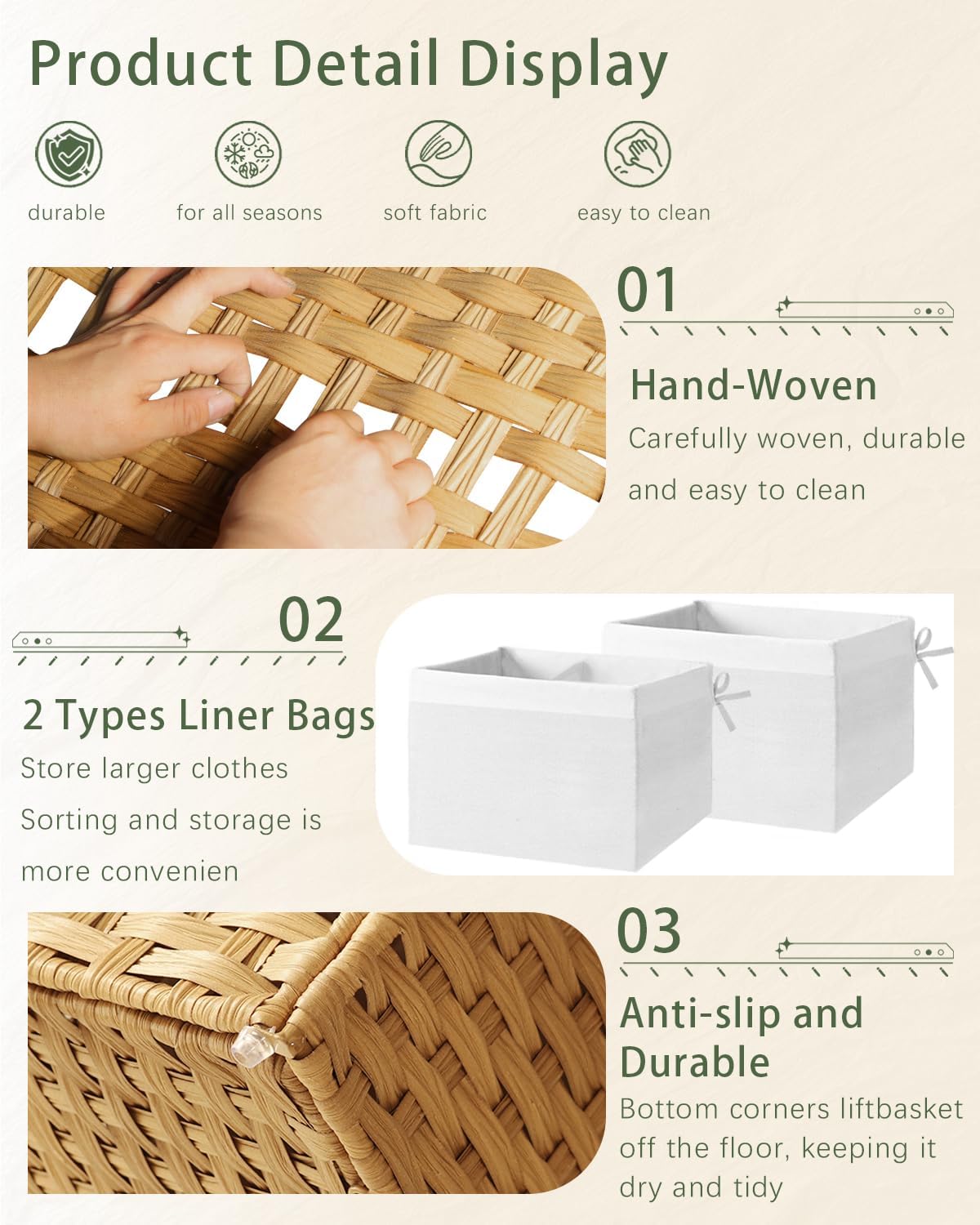 Product Detail Display

durable

for all seasons

soft fabric

easy to clean

01

Hand-Woven

Carefully woven, durable and easy to clean

02

2 Types Liner Bags

Store larger clothes

Sorting and storage is more convenien

03

Anti-slip and Durable

Bottom corners liftbasket off the floor, keeping it dry and tidy