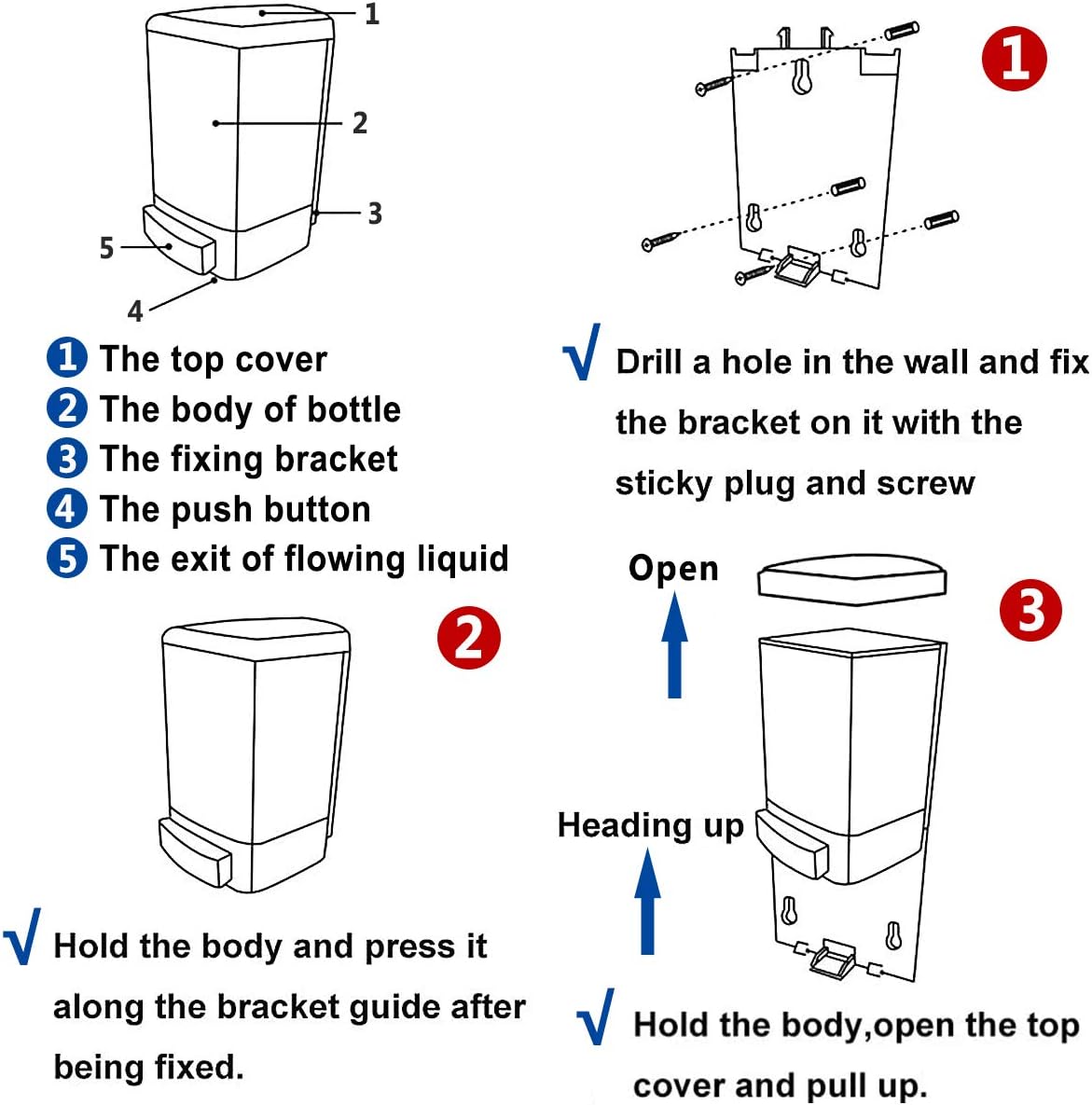 1
2
3
5
4

1 The top cover
2 The body of bottle
3 The fixing bracket
4 The push button
5 The exit of flowing liquid

2

√ Hold the body and press it along the bracket guide after being fixed.

1

√ Drill a hole in the wall and fix the bracket on it with the sticky plug and screw

Open

3

Heading up

√ Hold the body,open the top cover and pull up.