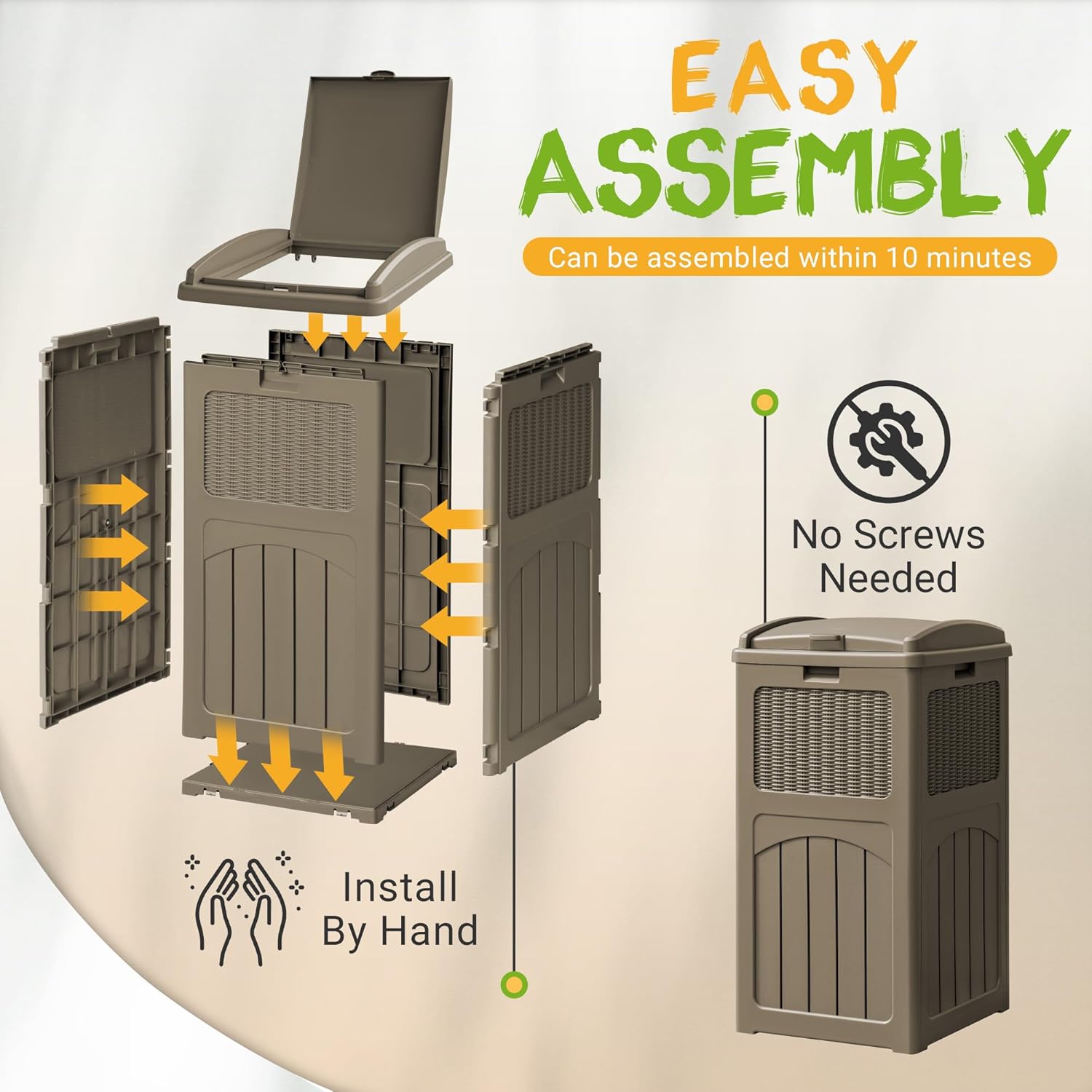 EASY
ASSEMBLY

Can be assembled within 10 minutes

No Screws Needed

Install By Hand