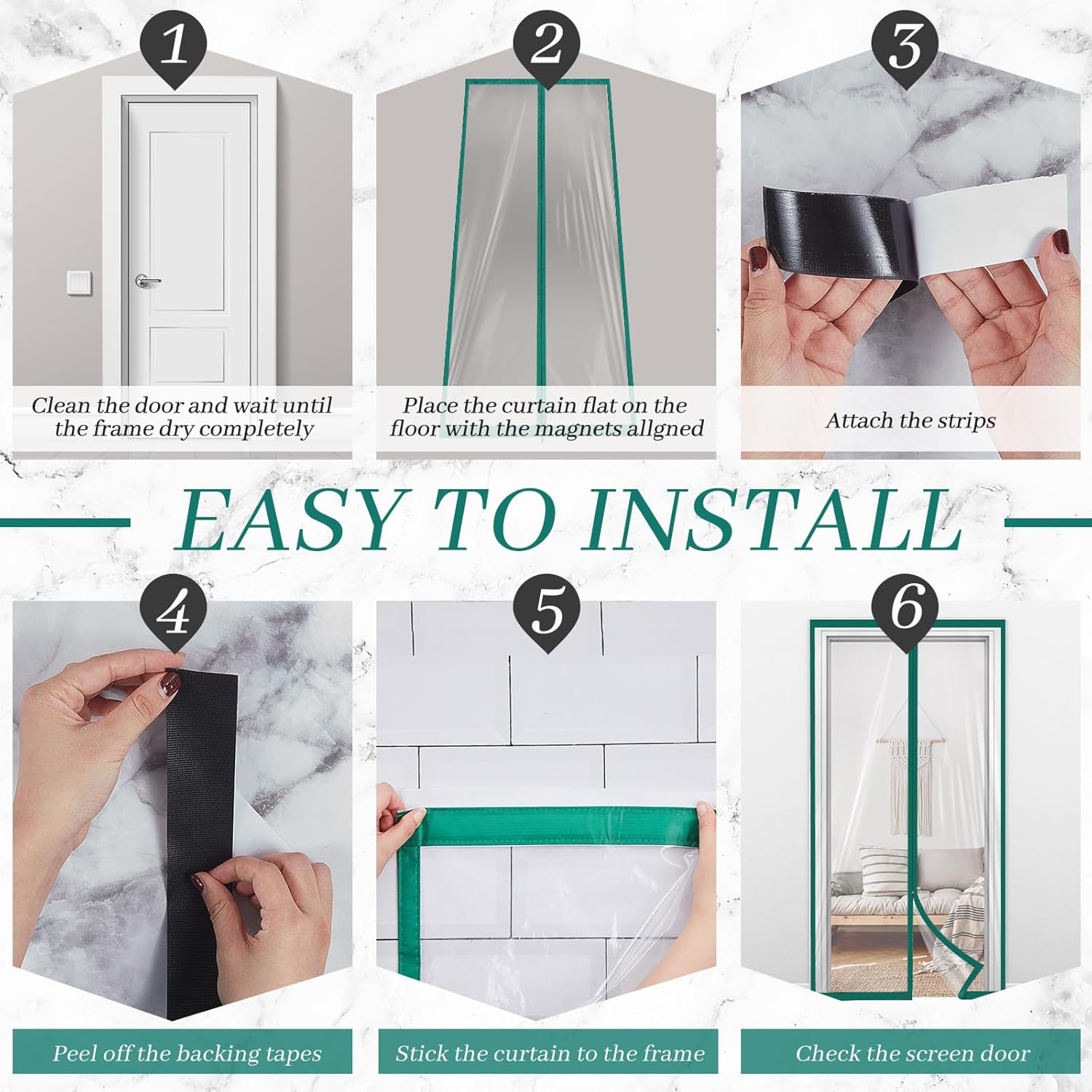 1

Clean the door and wait until the frame dry completely

2

Place the curtain flat on the floor with the magnets allgned

3

Attach the strips

EASY TO INSTALL

4

Peel off the backing tapes

5

Stick the curtain to the frame

6

Check the screen door