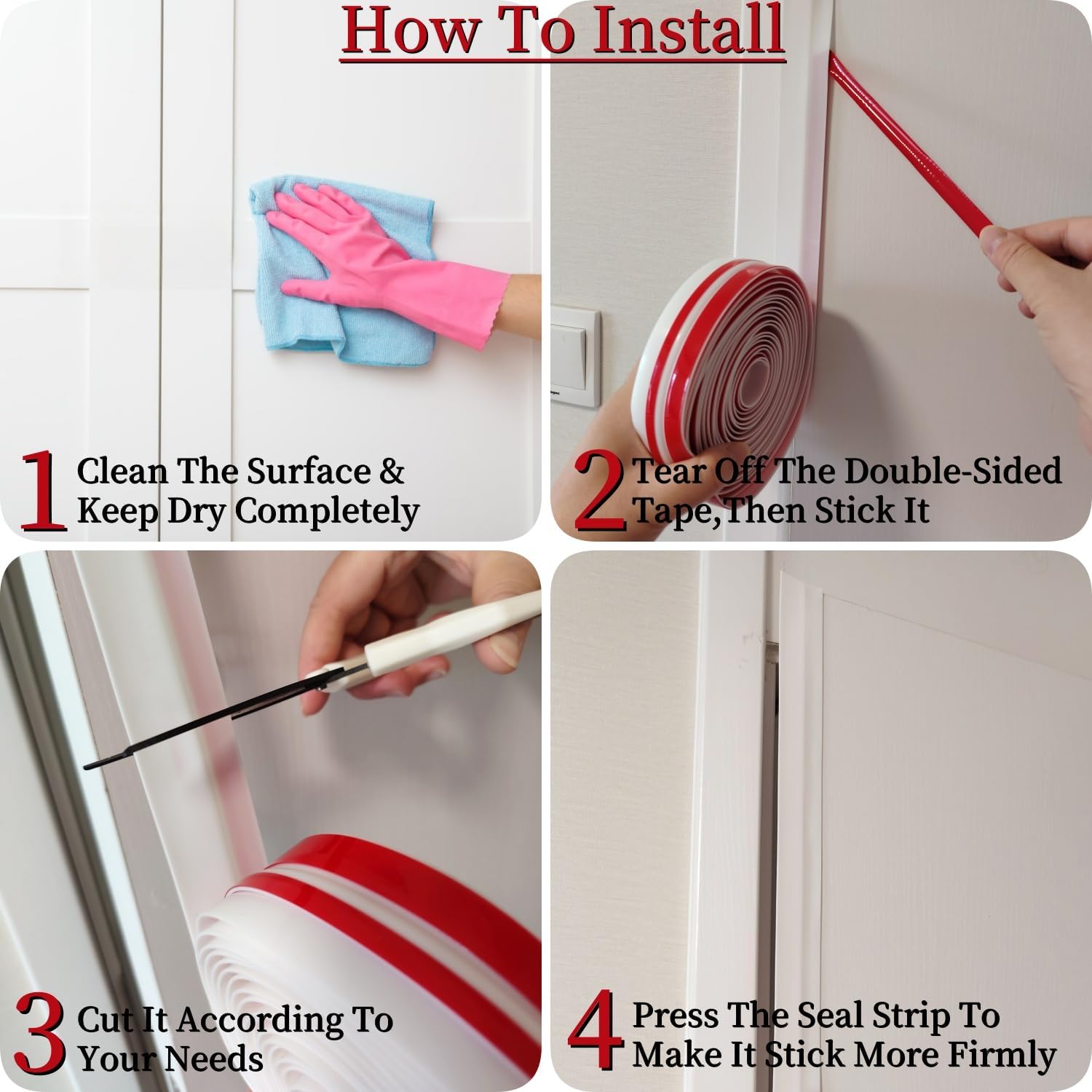 How To Install

1 Clean The Surface & Keep Dry Completely

2 Tear Off The Double-Sided Tape,Then Stick It

3 Cut It According To Your Needs

4 Press The Seal Strip To Make It Stick More Firmly