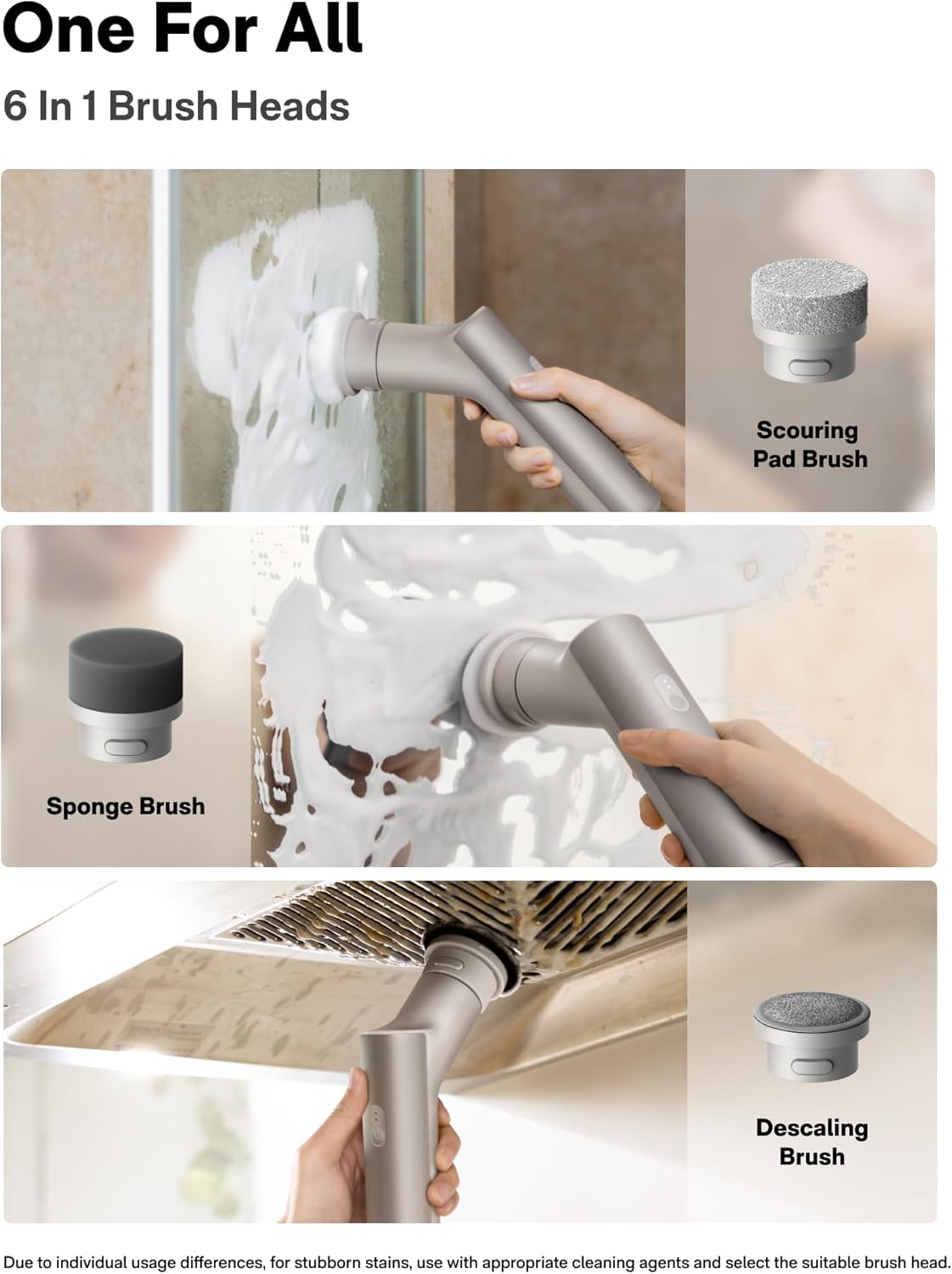 One For All

6 In 1 Brush Heads

Scouring Pad Brush

Sponge Brush

Descaling Brush

Due to individual usage differences, for stubborn stains, use with appropriate cleaning agents and select the suitable brush head.