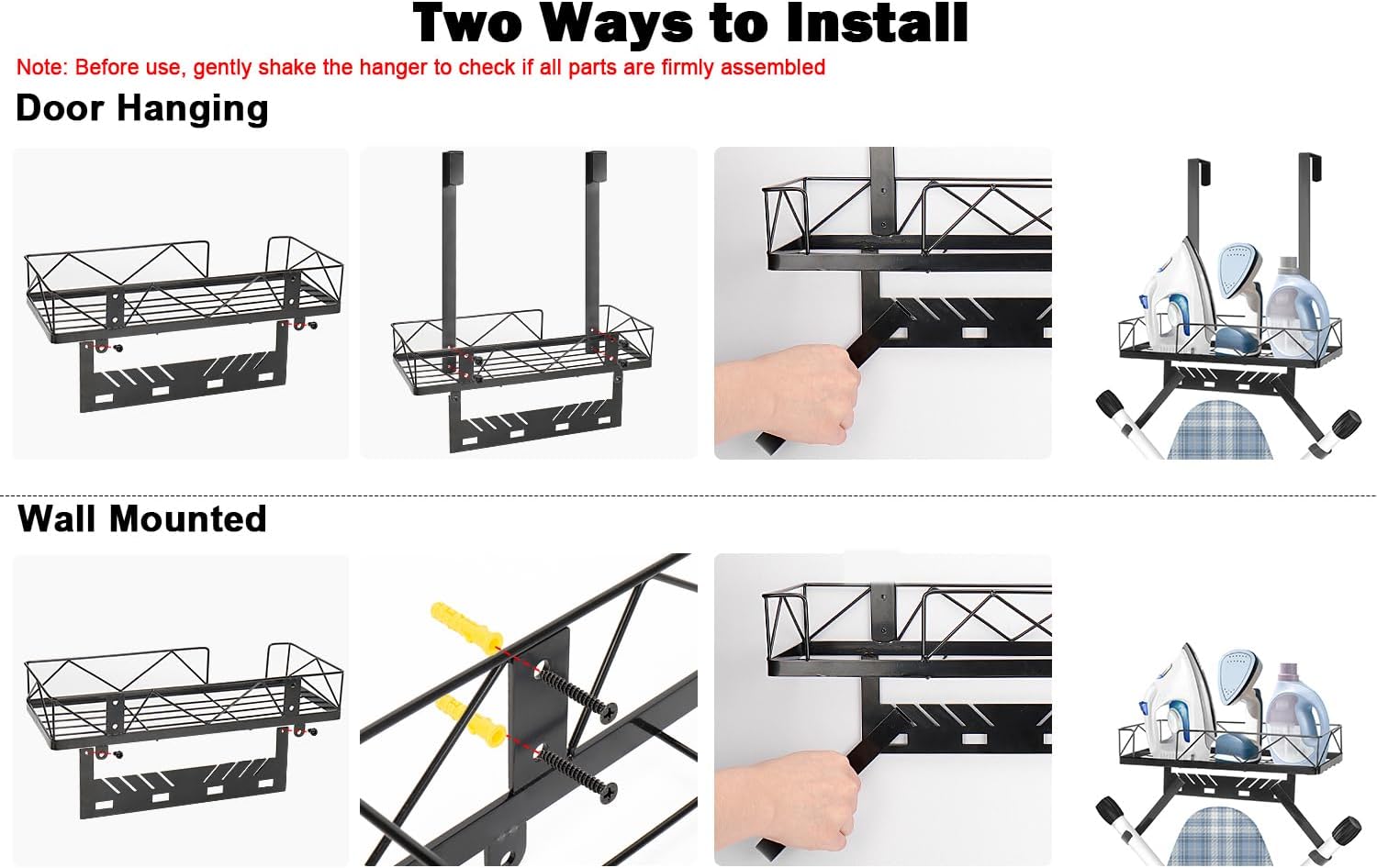 Two Ways to Install

Note: Before use, gently shake the hanger to check if all parts are firmly assembled

Door Hanging

Wall Mounted