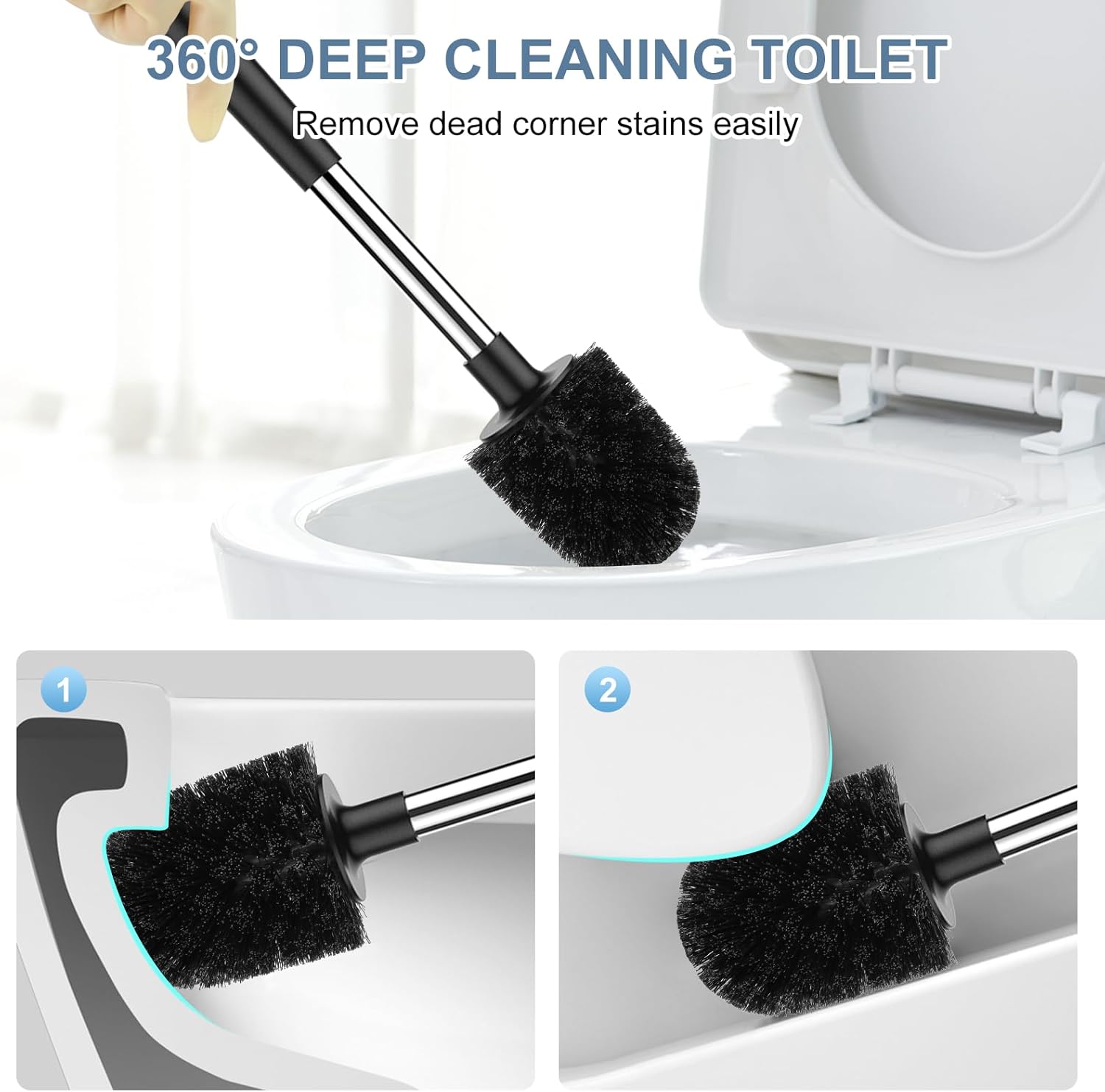 360° DEEP CLEANING TOILET

Remove dead corner stains easily

1

2