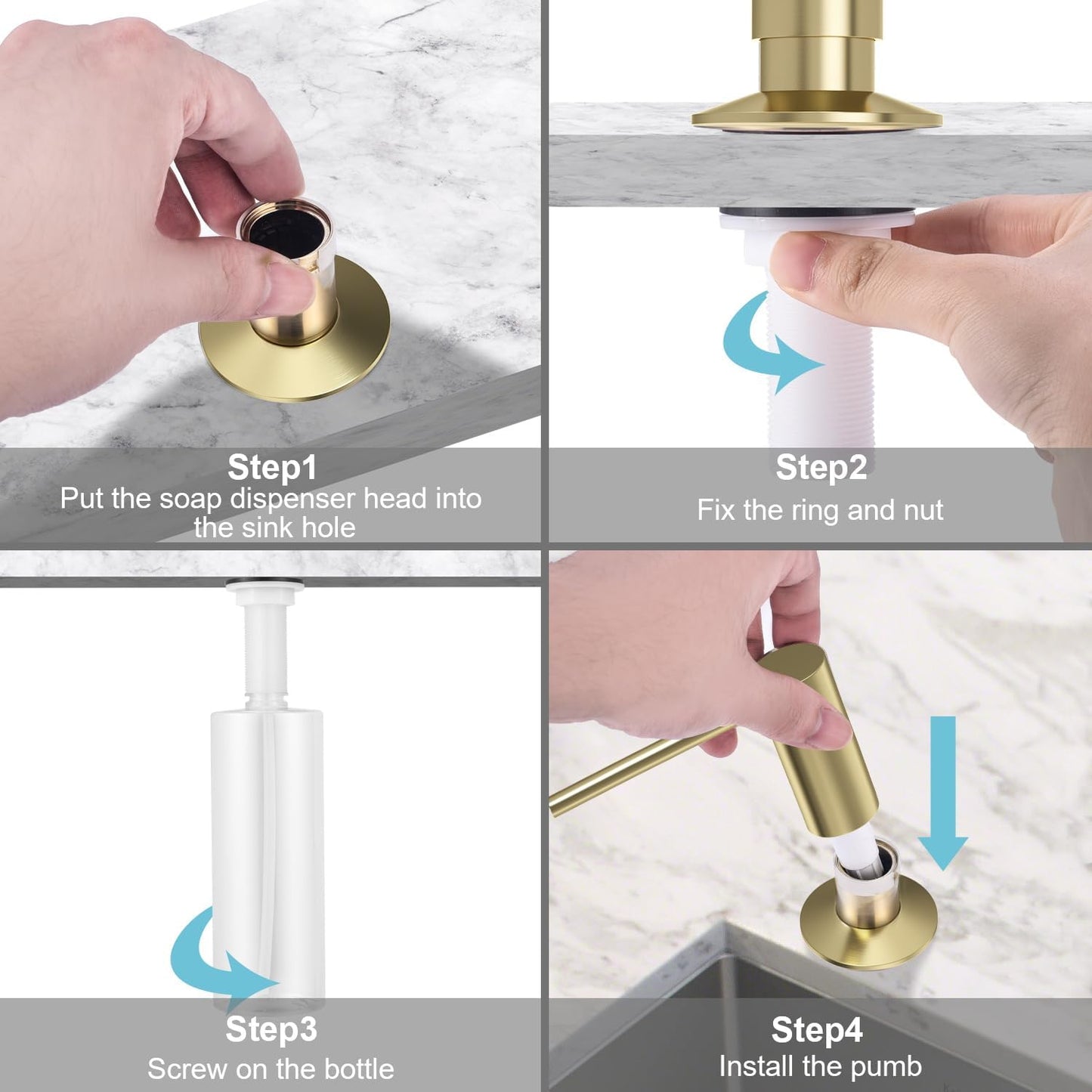 Step1
Put the soap dispenser head into the sink hole

Step2
Fix the ring and nut

Step3
Screw on the bottle

Step4
Install the pumb