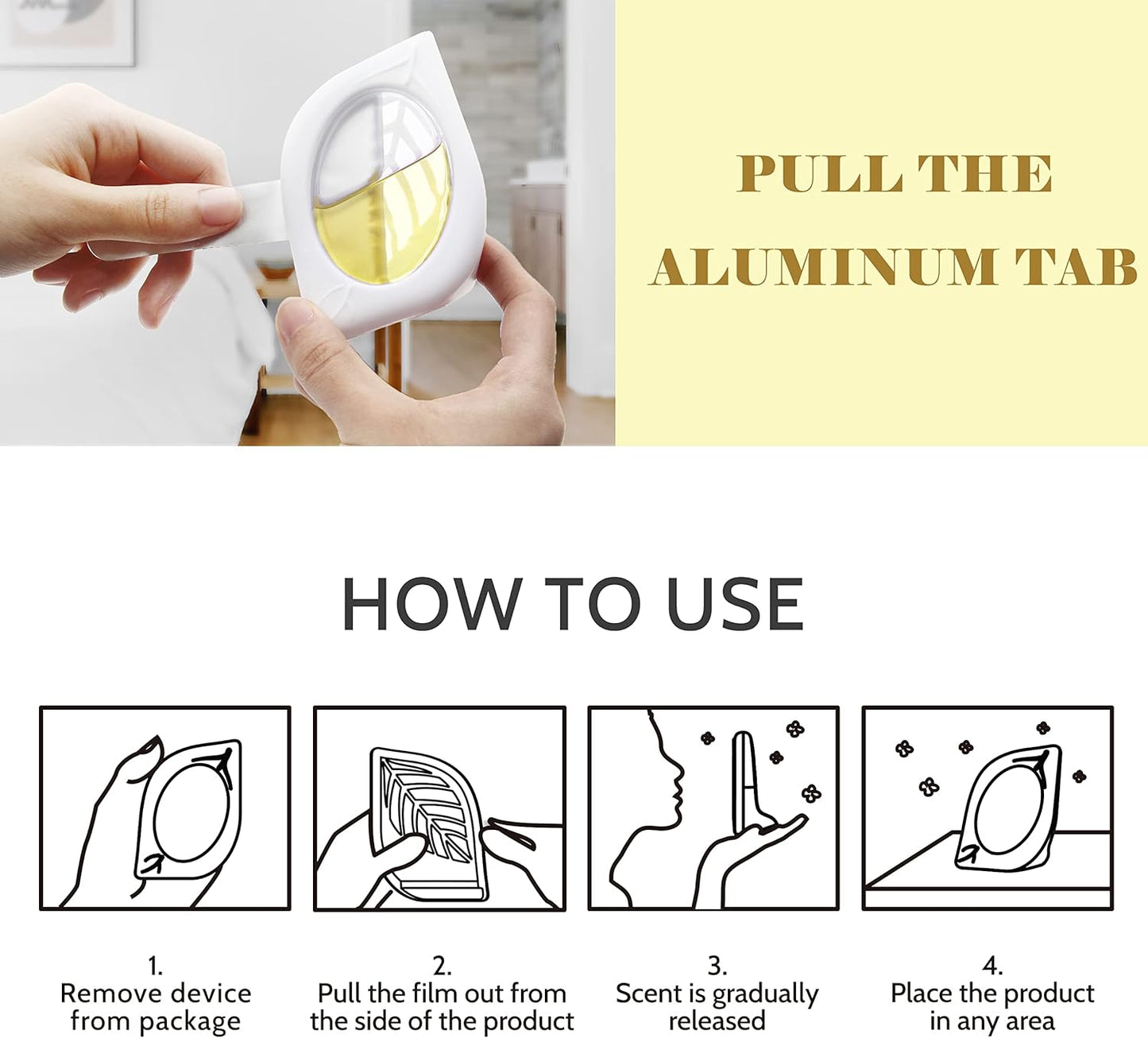 PULL THE ALUMINUM TAB

HOW TO USE

1.
Remove device from package

2.
Pull the film out from the side of the product

3.
Scent is gradually released

4.
Place the product in any area