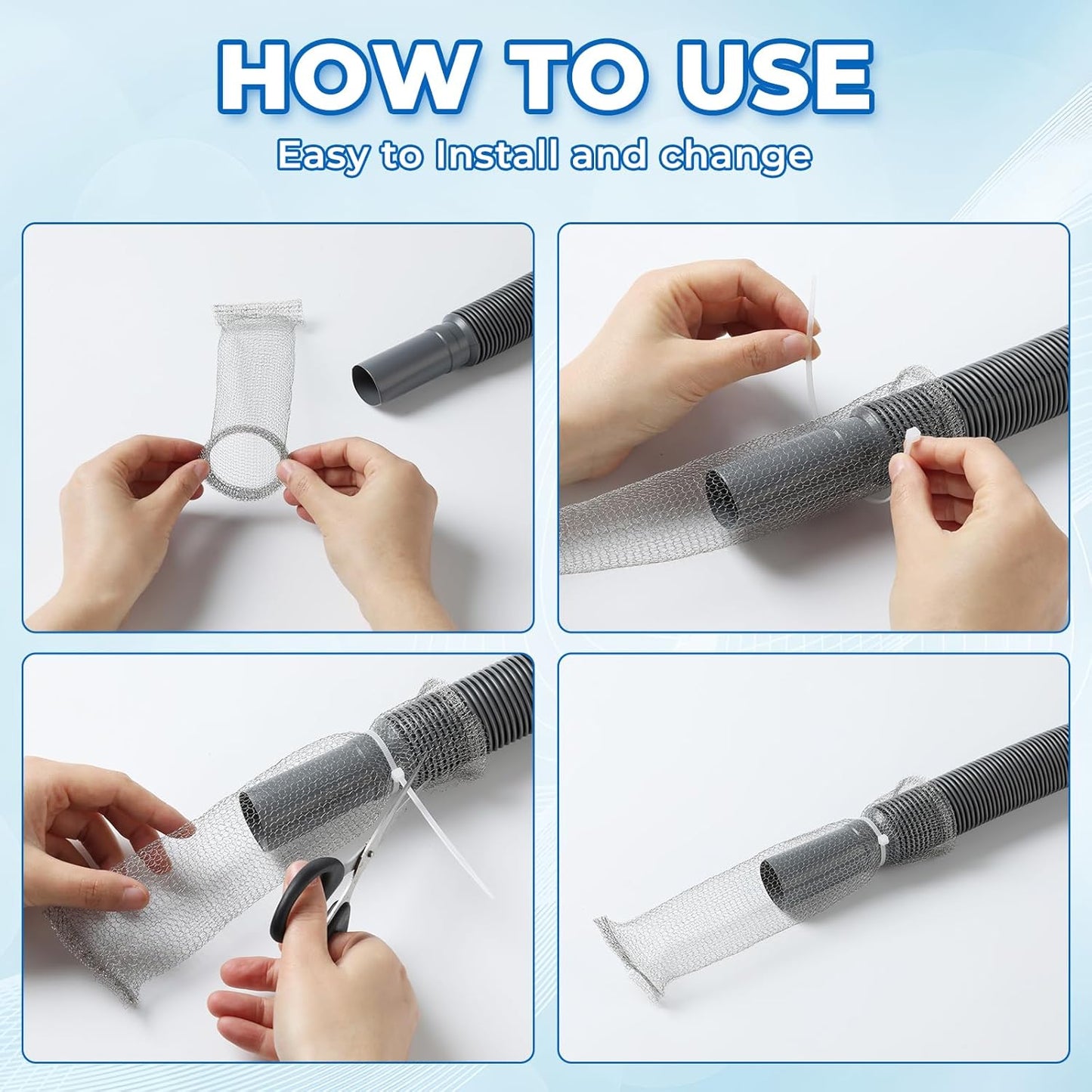 HOW TO USE

Easy to Install and change