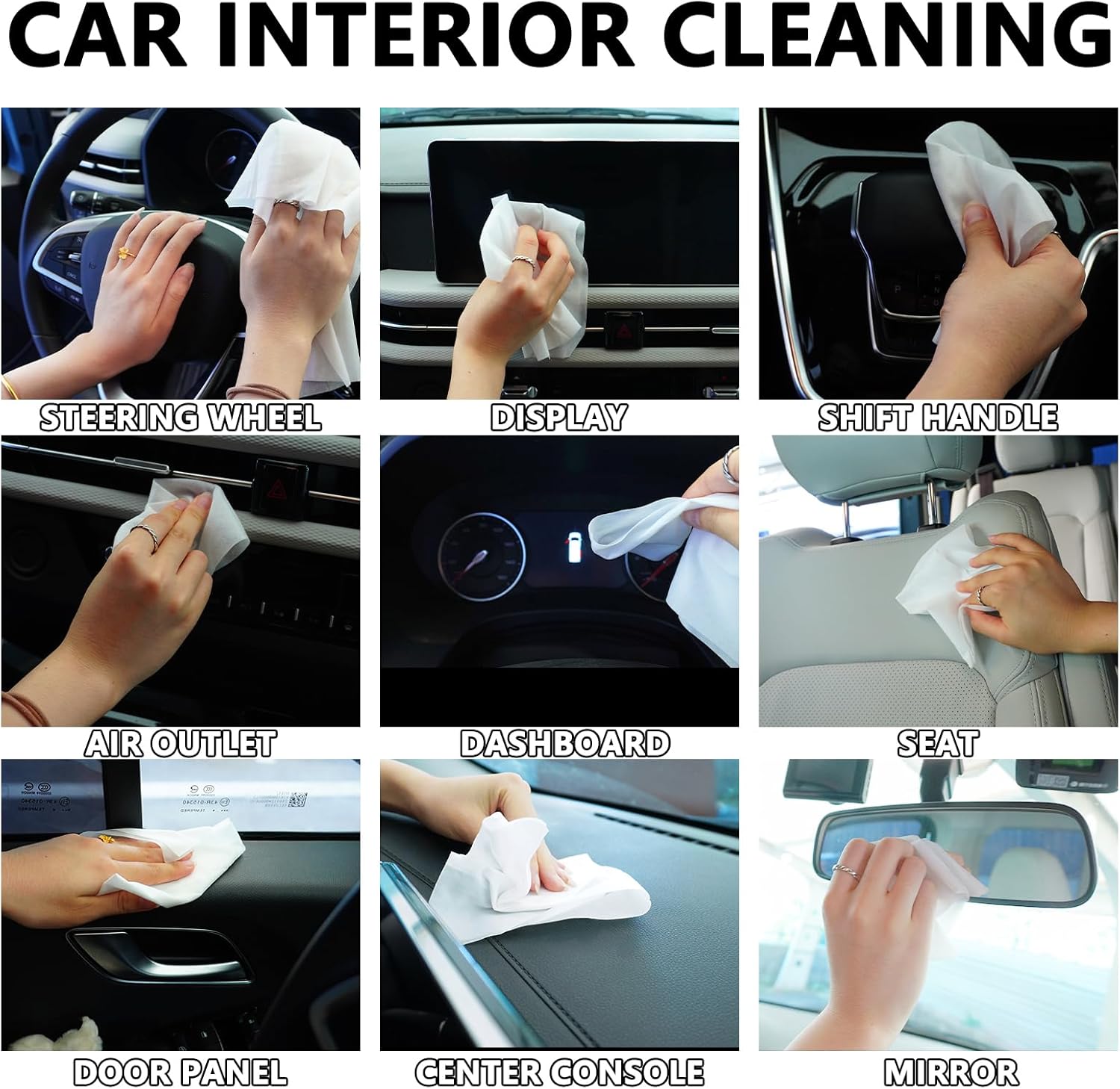 CAR INTERIOR CLEANING

STEERING WHEEL

DISPLAY

SHIFT HANDLE

AIR OUTLET

DASHBOARD

SEAT

DOOR PANEL

CENTER CONSOLE

MIRROR