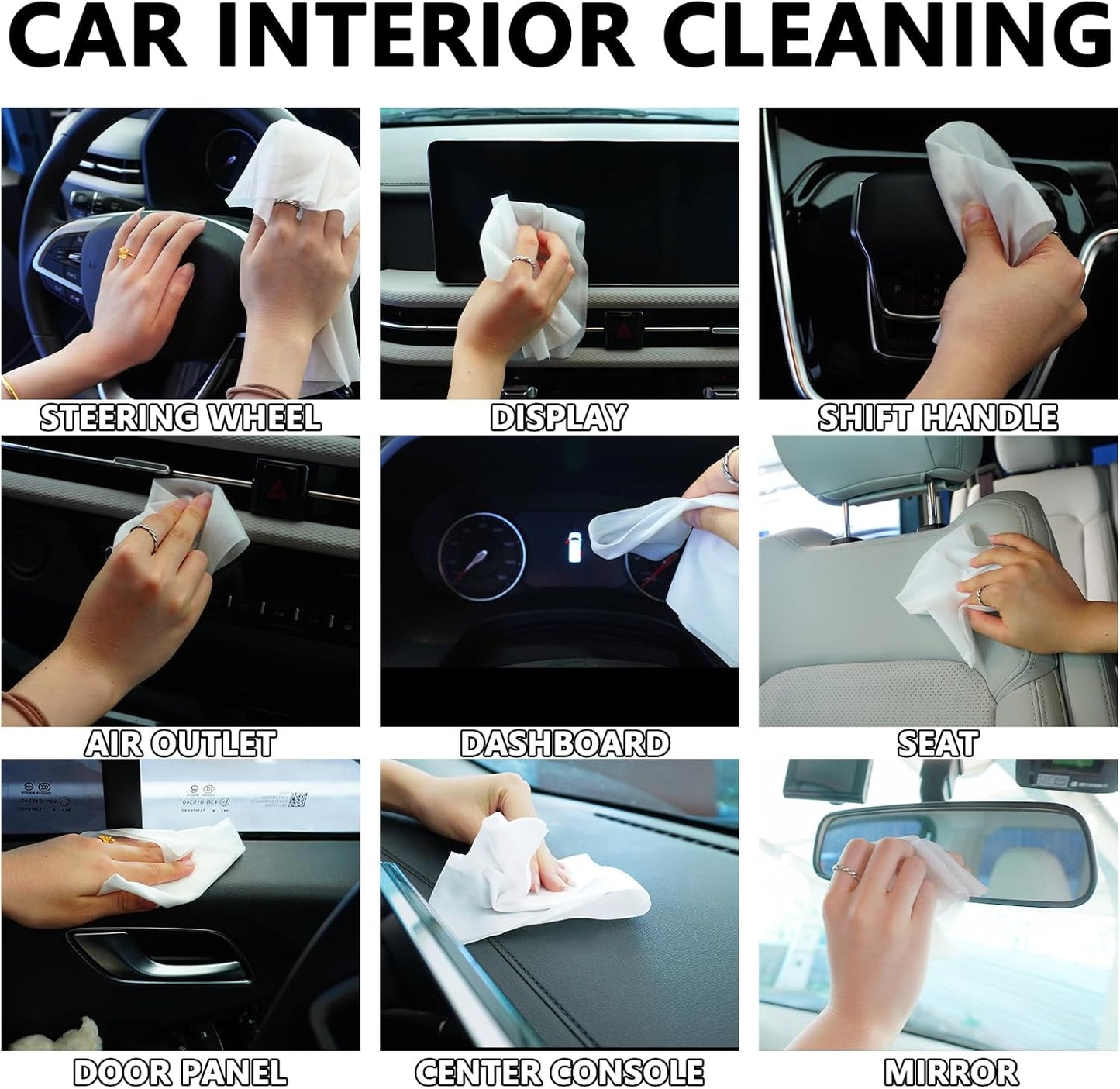 CAR INTERIOR CLEANING

STEERING WHEEL

DISPLAY

SHIFT HANDLE

AIR OUTLET

DASHBOARD

SEAT

DOOR PANEL

CENTER CONSOLE

MIRROR