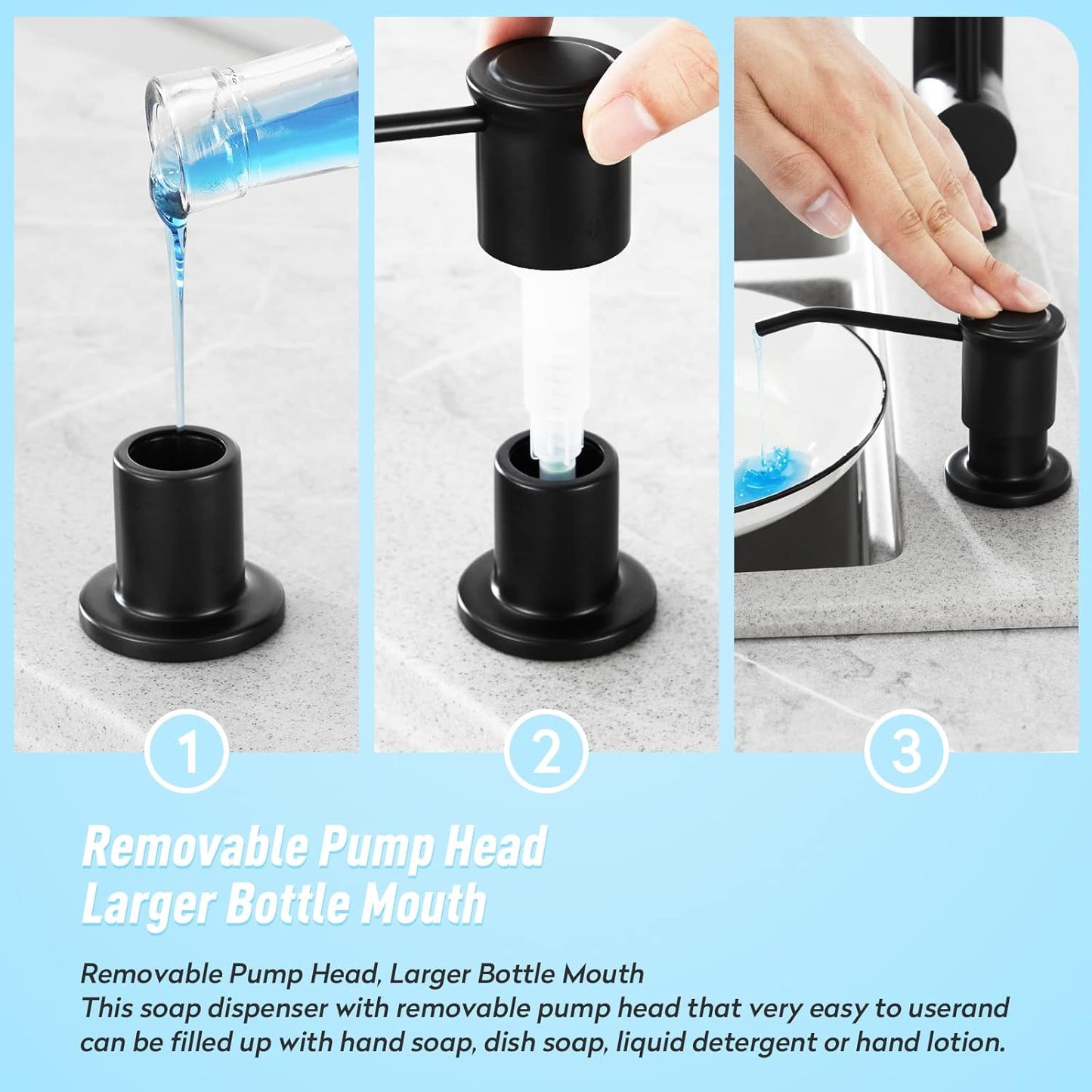 1

2

3

Removable Pump Head
Larger Bottle Mouth

Removable Pump Head, Larger Bottle Mouth
This soap dispenser with removable pump head that very easy to userand can be filled up with hand soap, dish soap, liquid detergent or hand lotion.