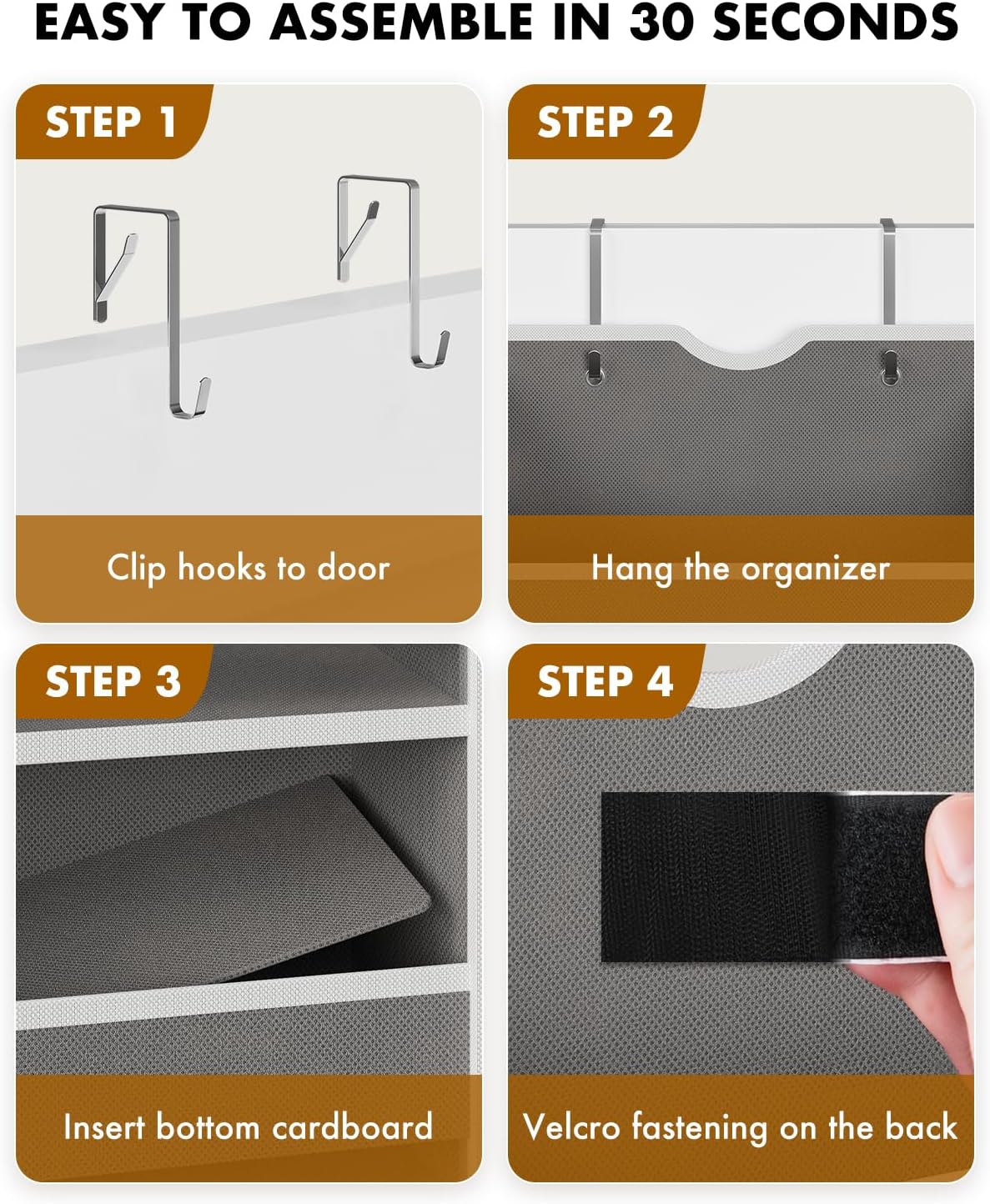 EASY TO ASSEMBLE IN 30 SECONDS

STEP 1

Clip hooks to door

STEP 2

Hang the organizer

STEP 3

Insert bottom cardboard

STEP 4

Velcro fastening on the back